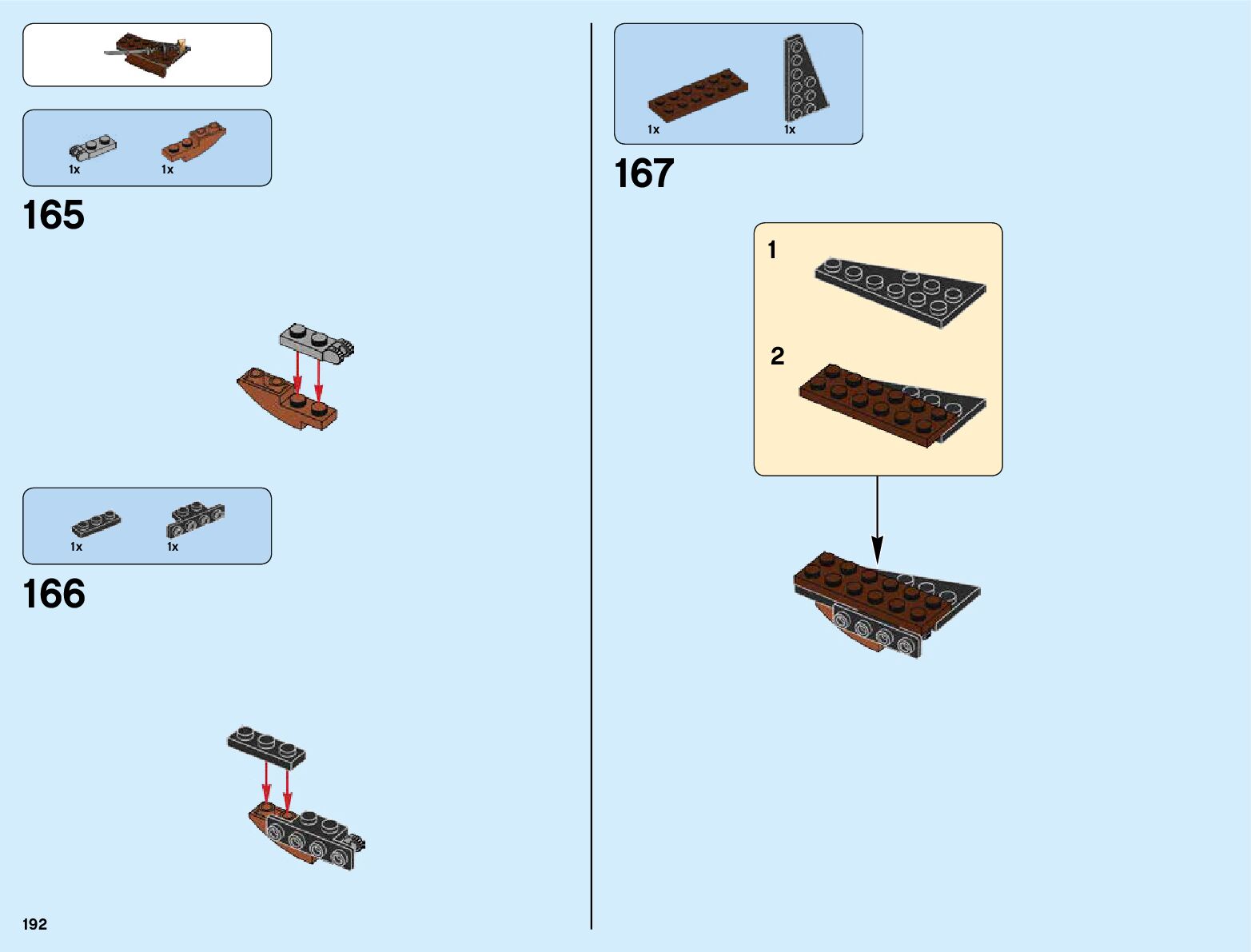 1x
1x

165

1x
1x

166

192

1x
1x

167

1

2