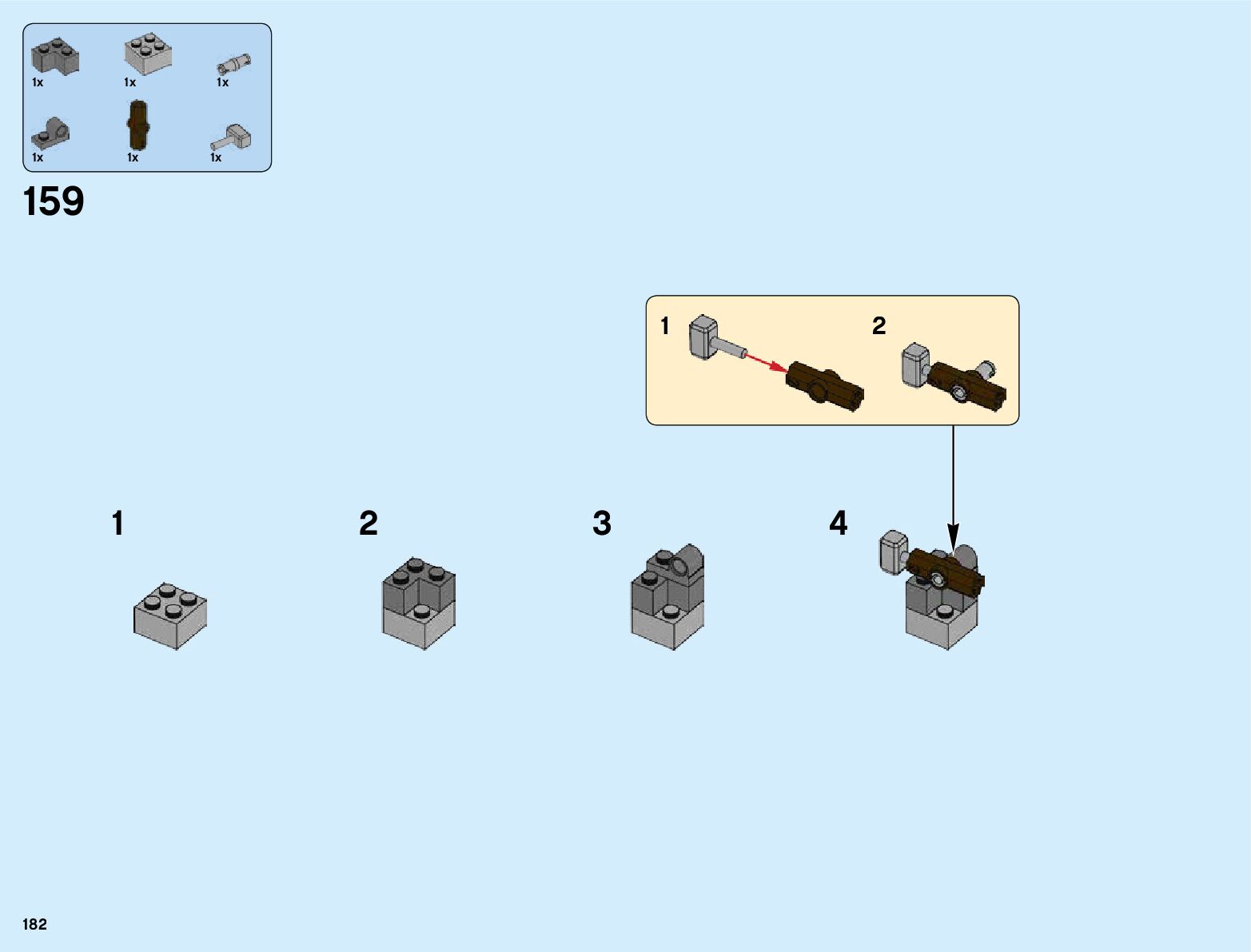 1x 1x 1x
1x 1x 1x

159

1 2

1 2 3 4

182