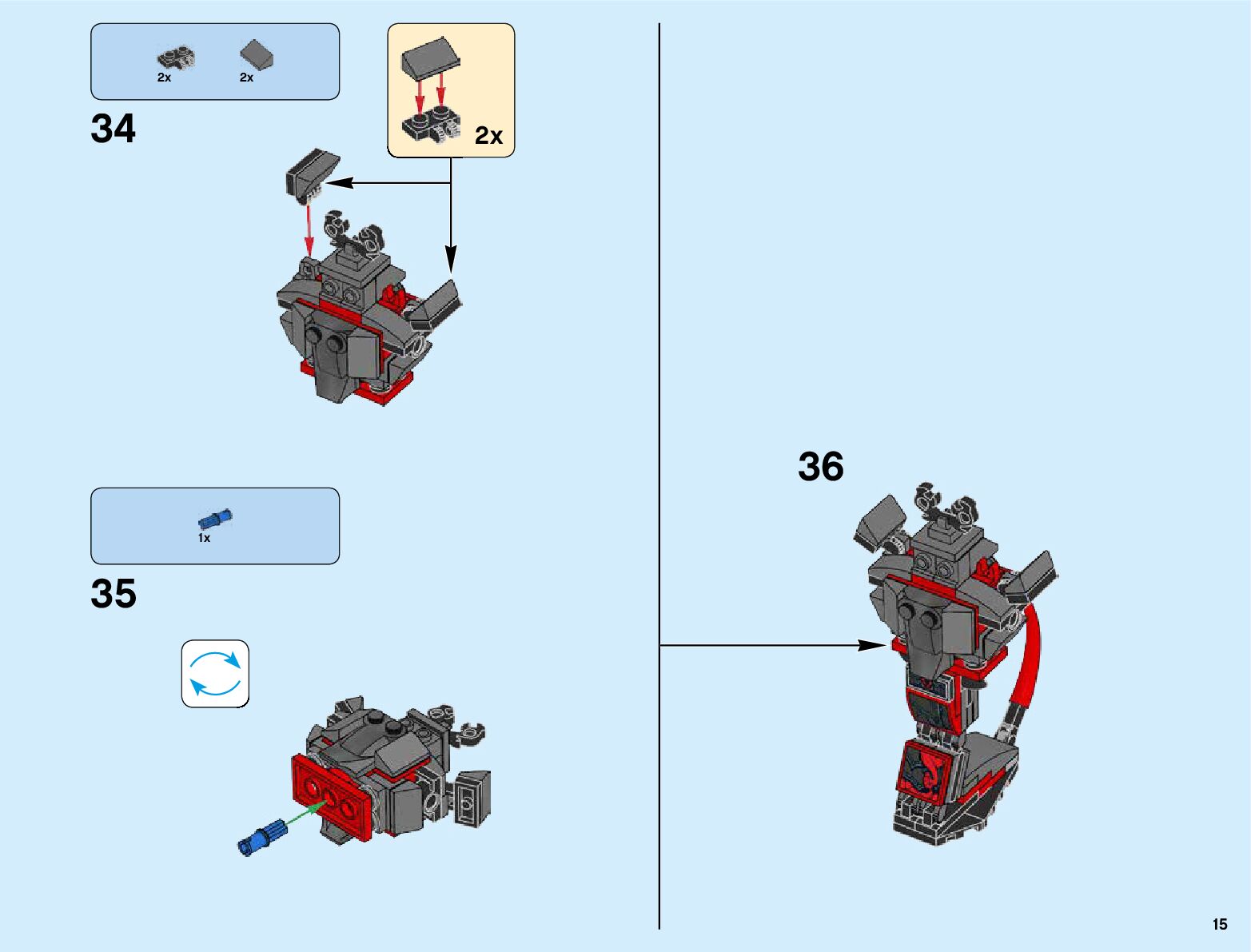 2x 2x

34

2x

1x

35

36

15