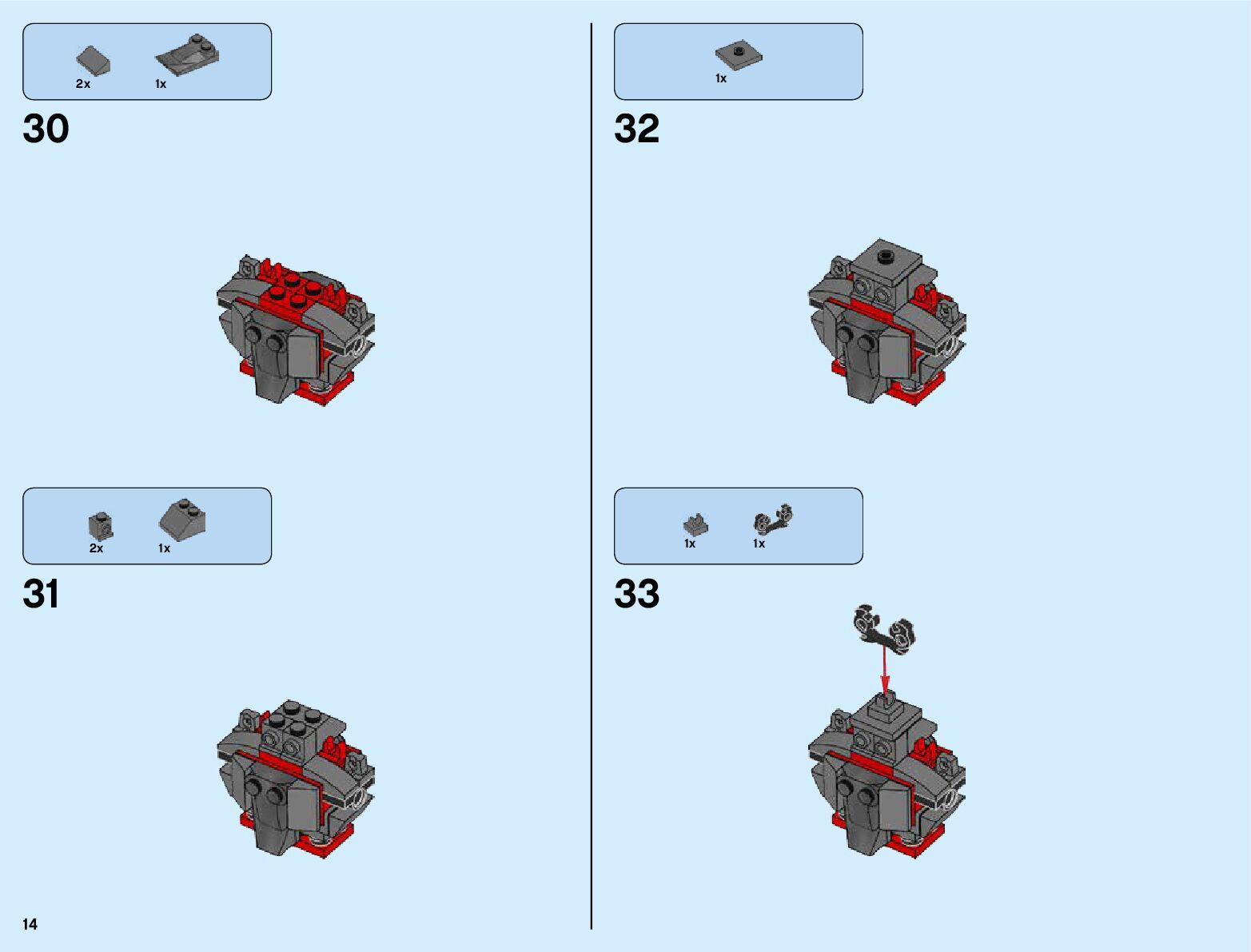 2x 1x

30

2x 1x

31

1x

32

1x 1x

33

14