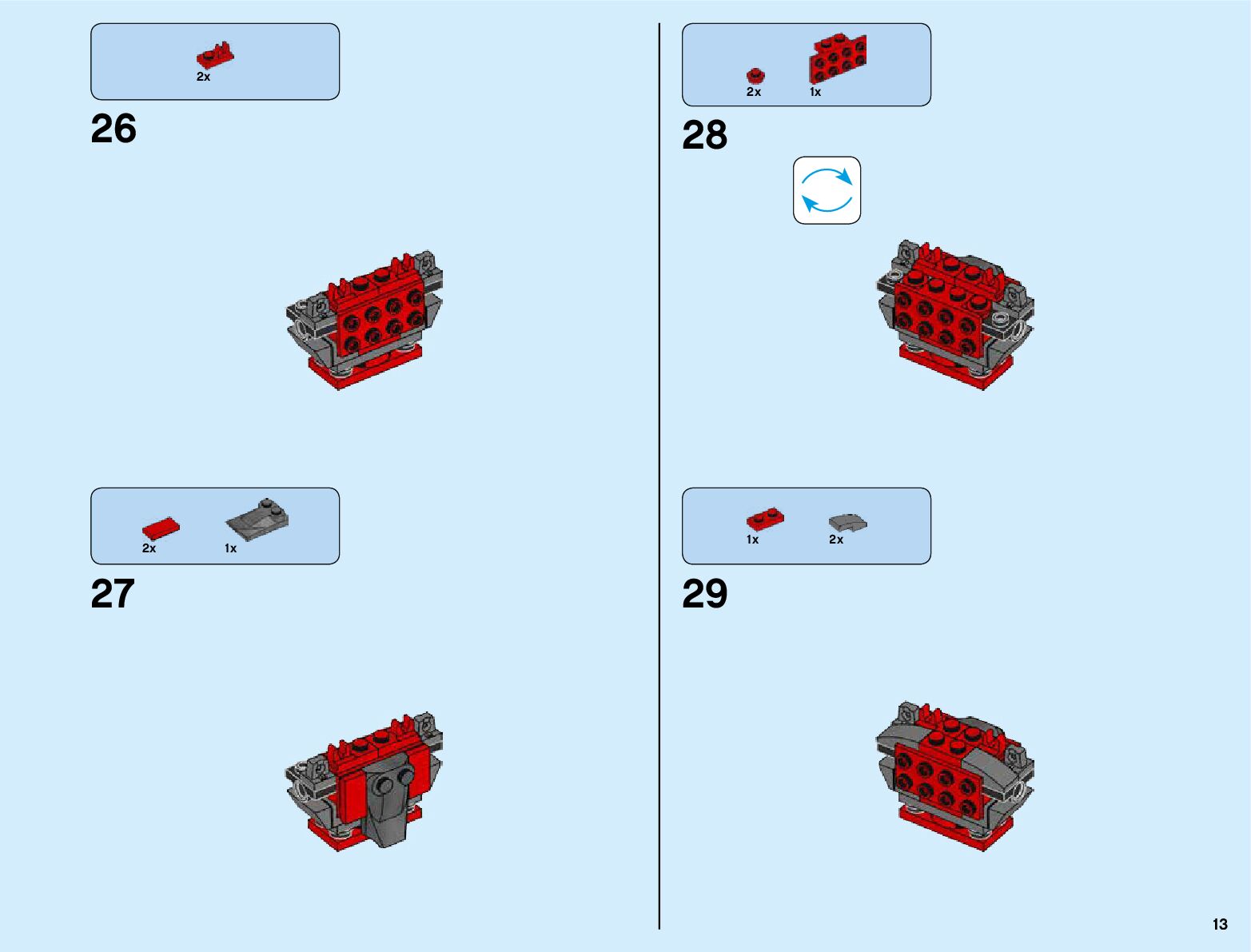 2x

26

2x 1x

27

2x 1x

28

1x 2x

29

13