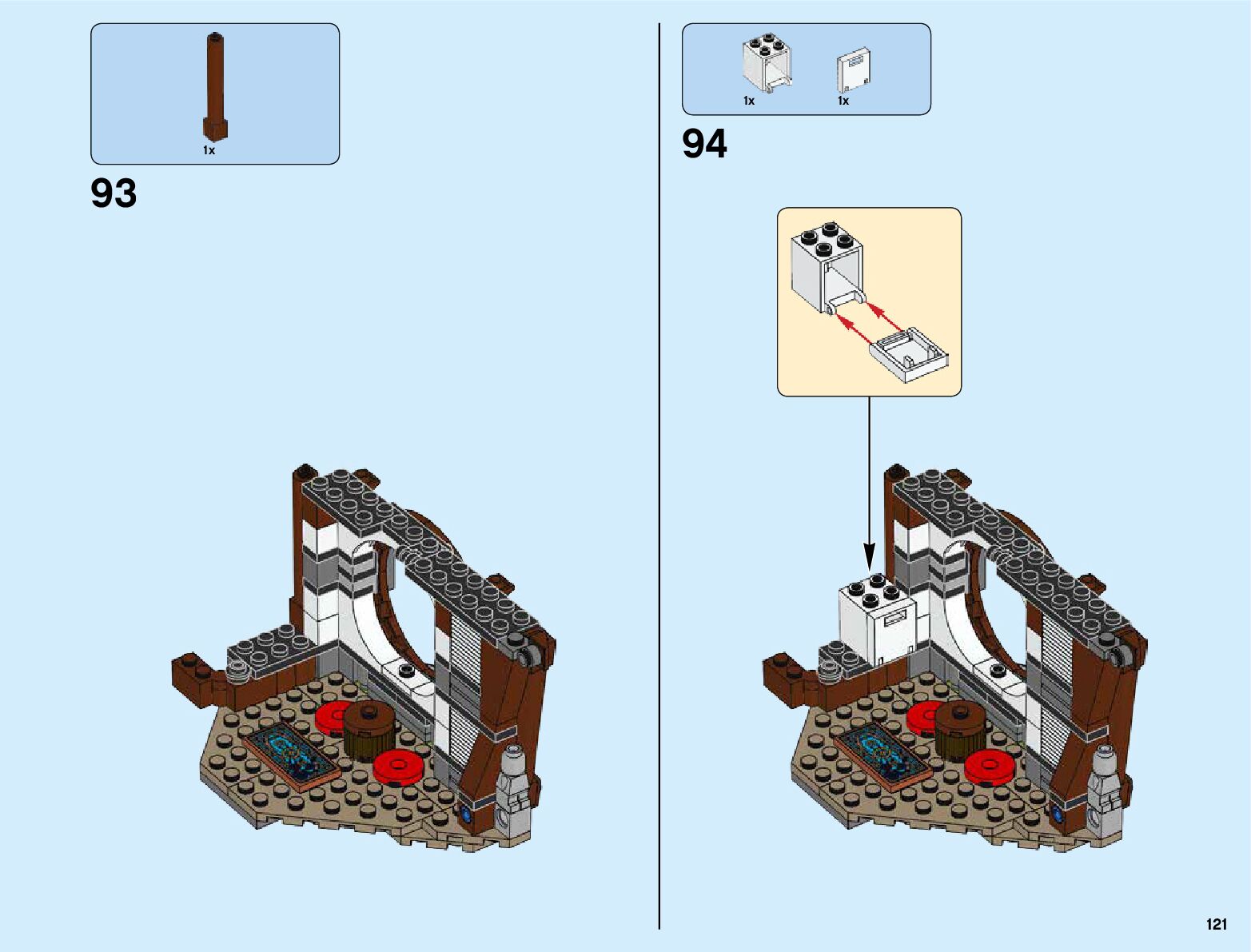 1x

93

1x

1x

94

121