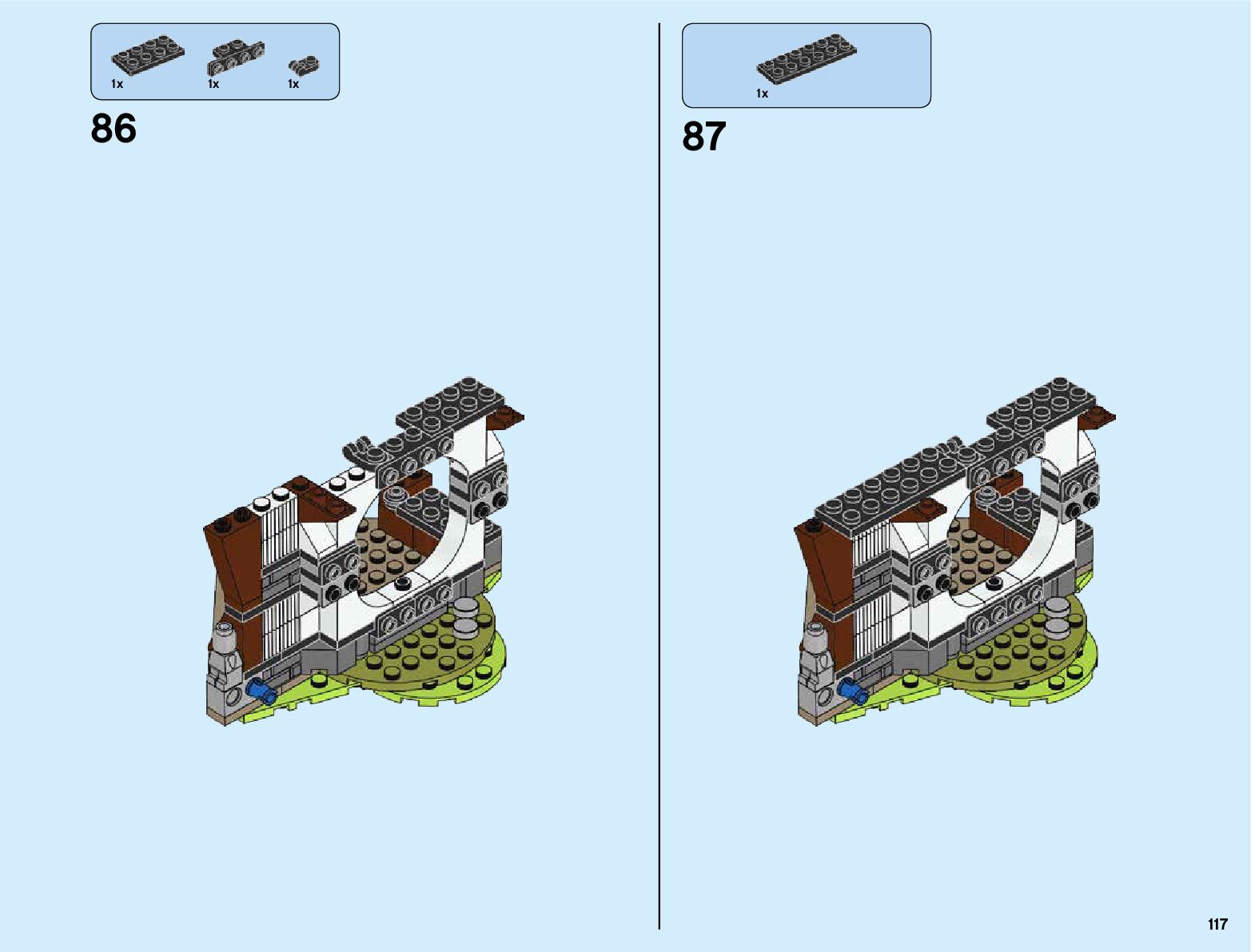 1x 1x 1x

86

1x

87

117