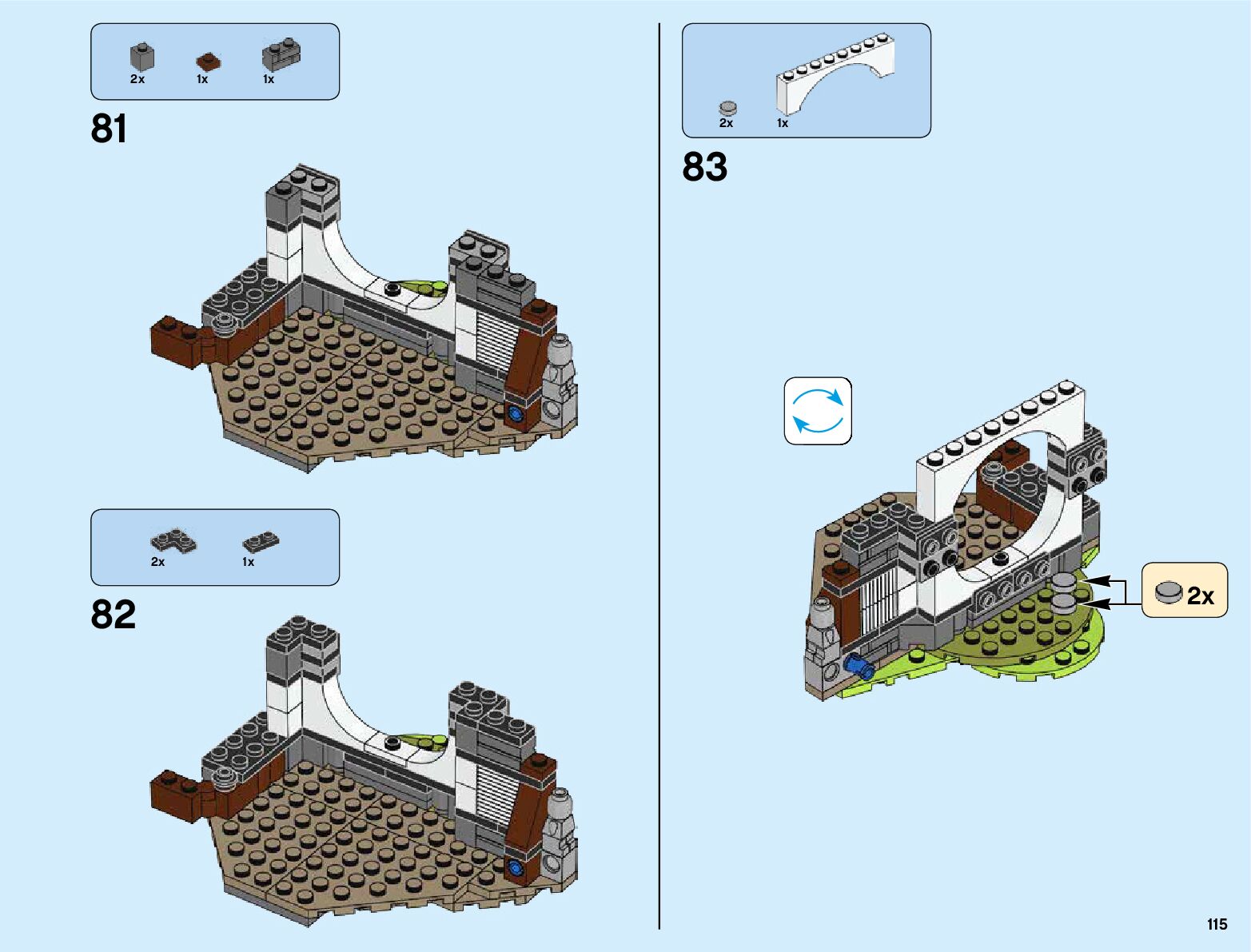 2x 1x 1x

81

2x 1x

82

2x 1x

83

2x

115