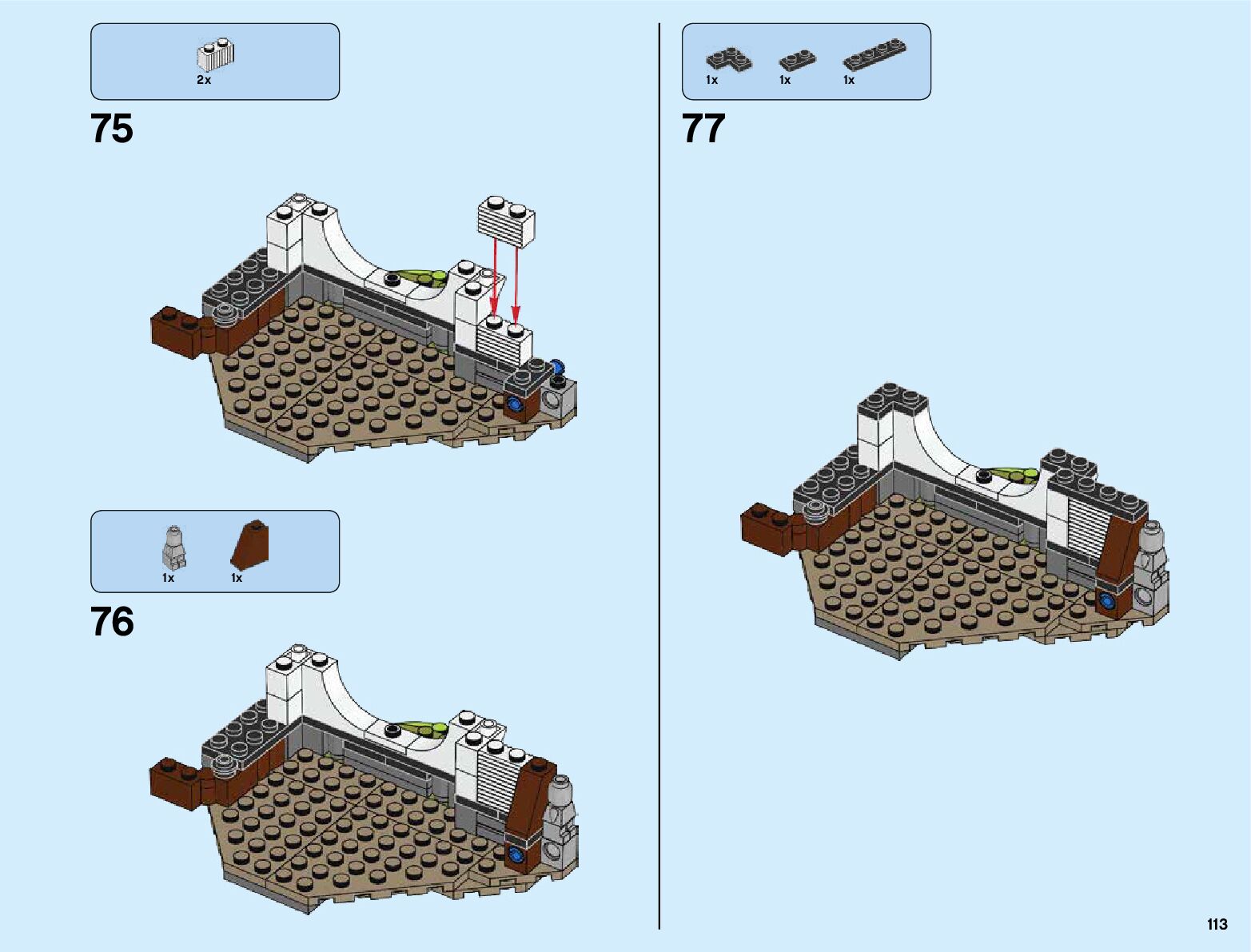 2x

75

1x 1x

76

1x 1x 1x

77

113