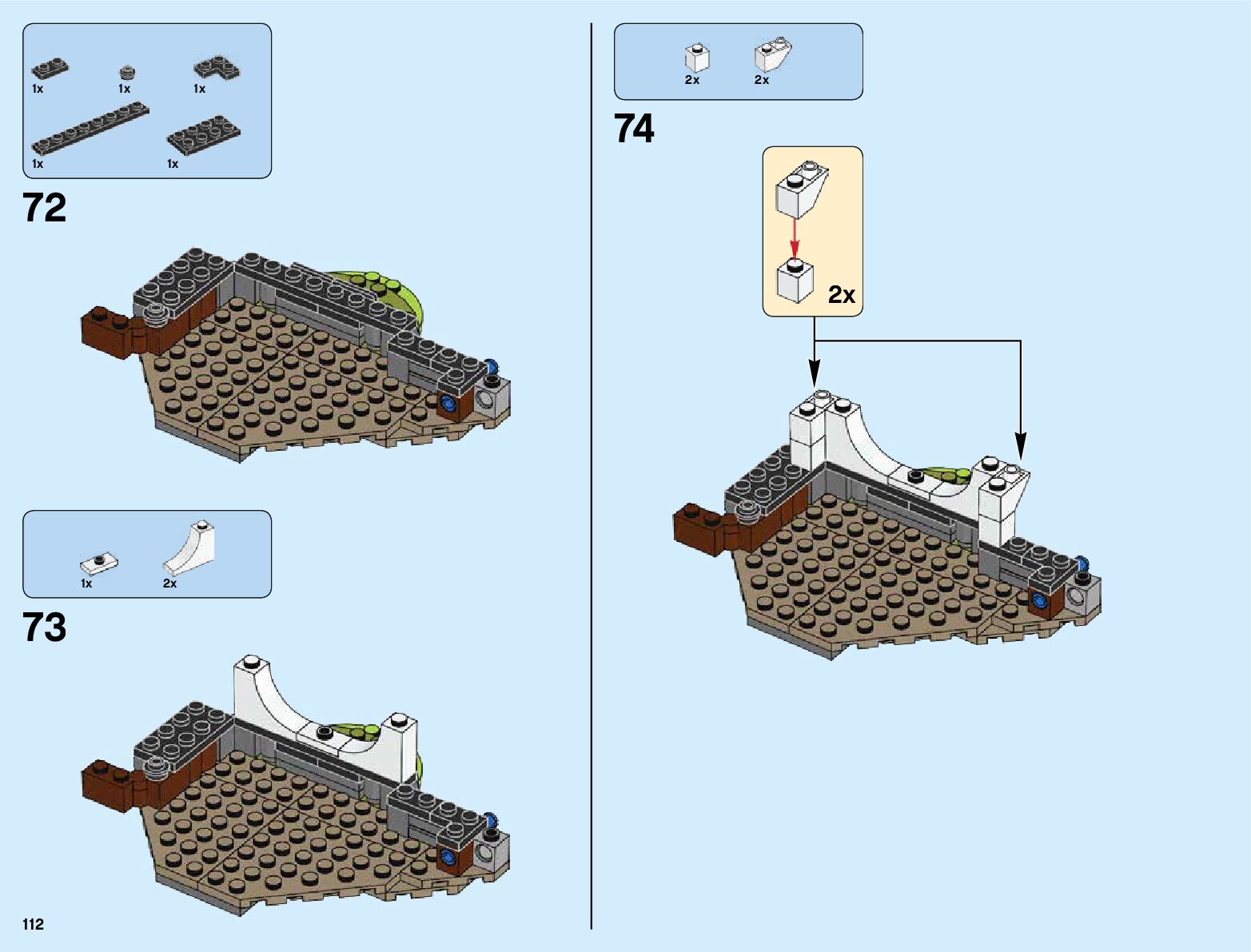 1x
1x
1x
1x
1x

72

1x
2x

73

112

2x
2x

74

2x