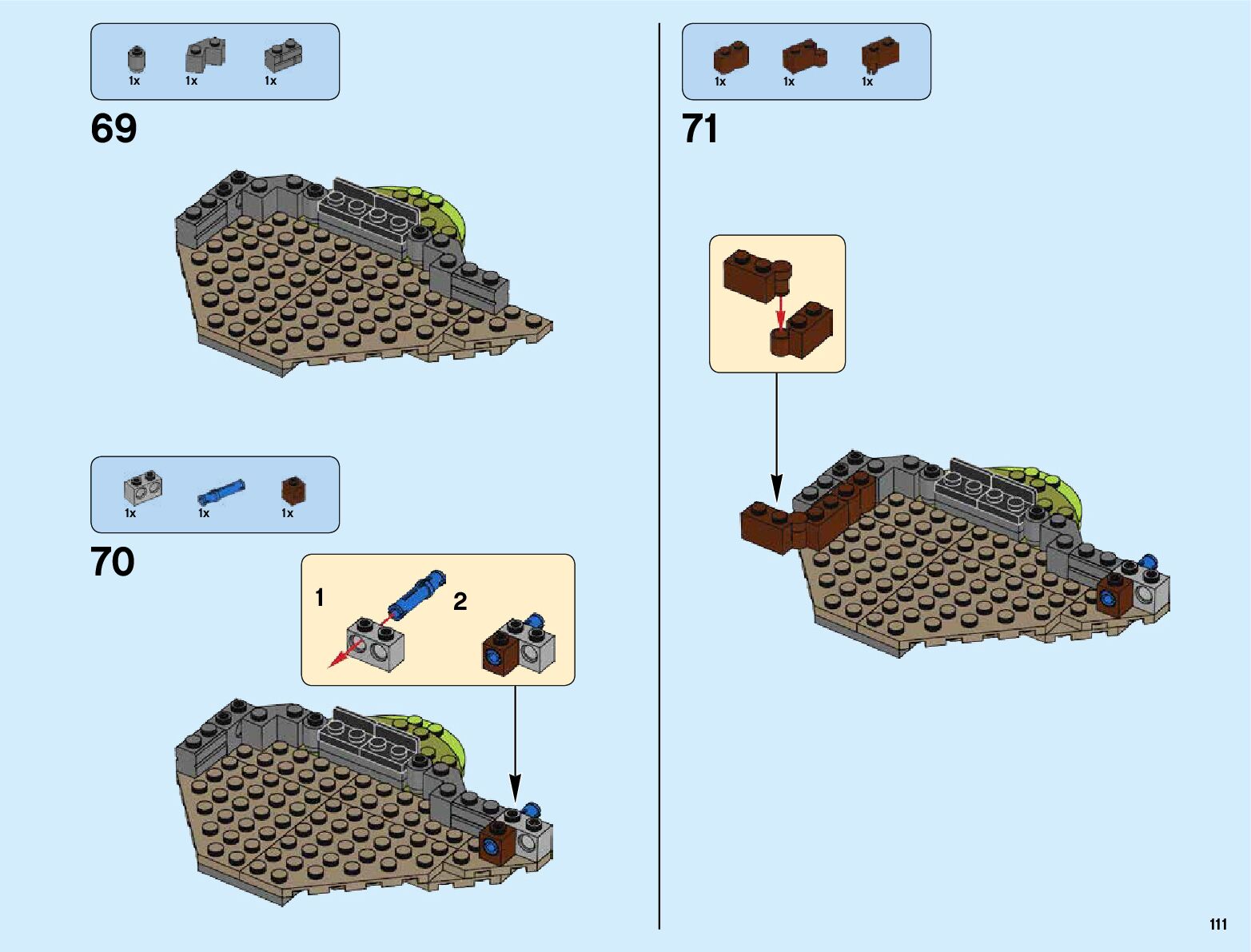 1x 1x 1x

69

1x 1x 1x

70

1

2

1x 1x 1x

71

111