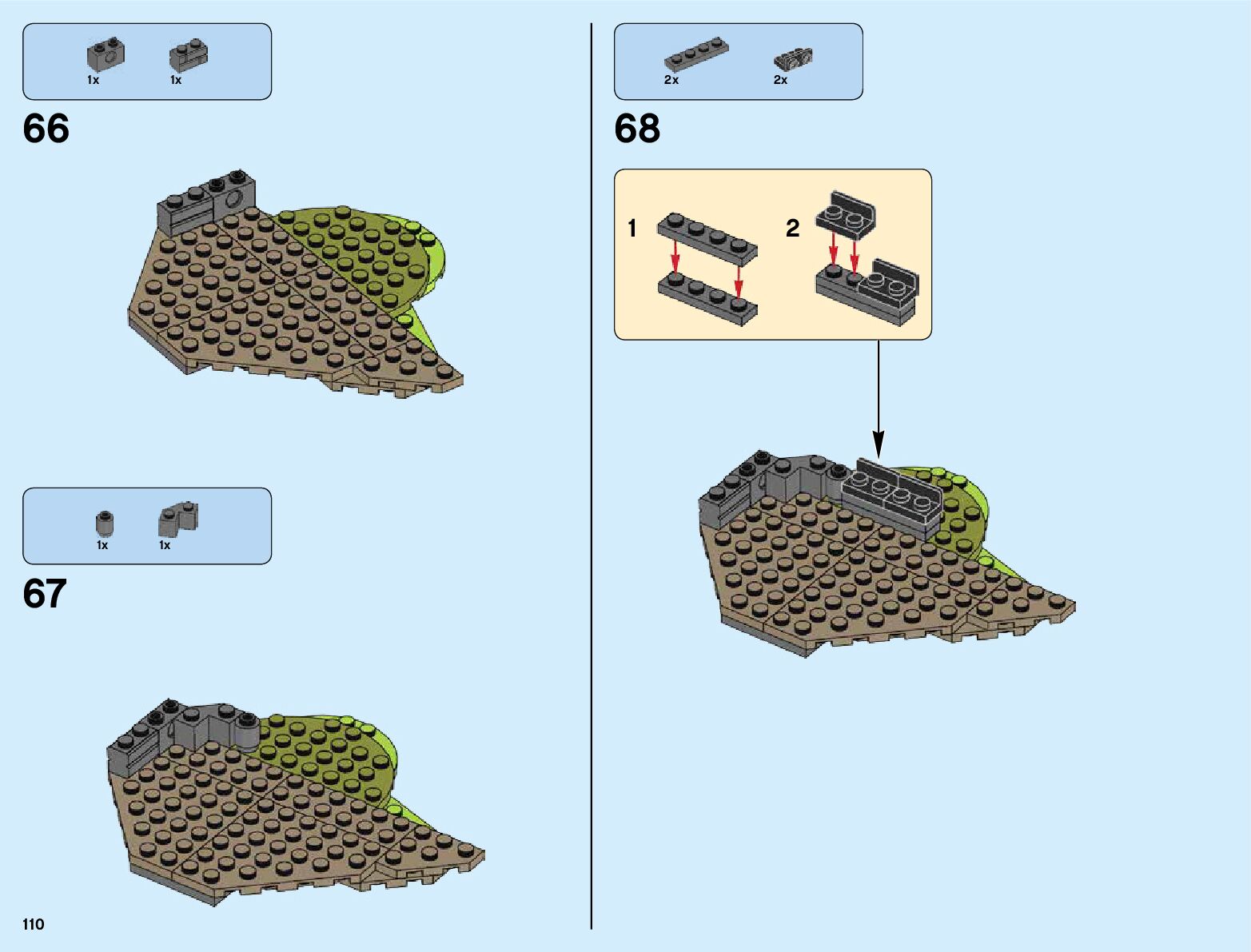 1x 1x

66

1x 1x

67

110

2x 2x

68

1

2