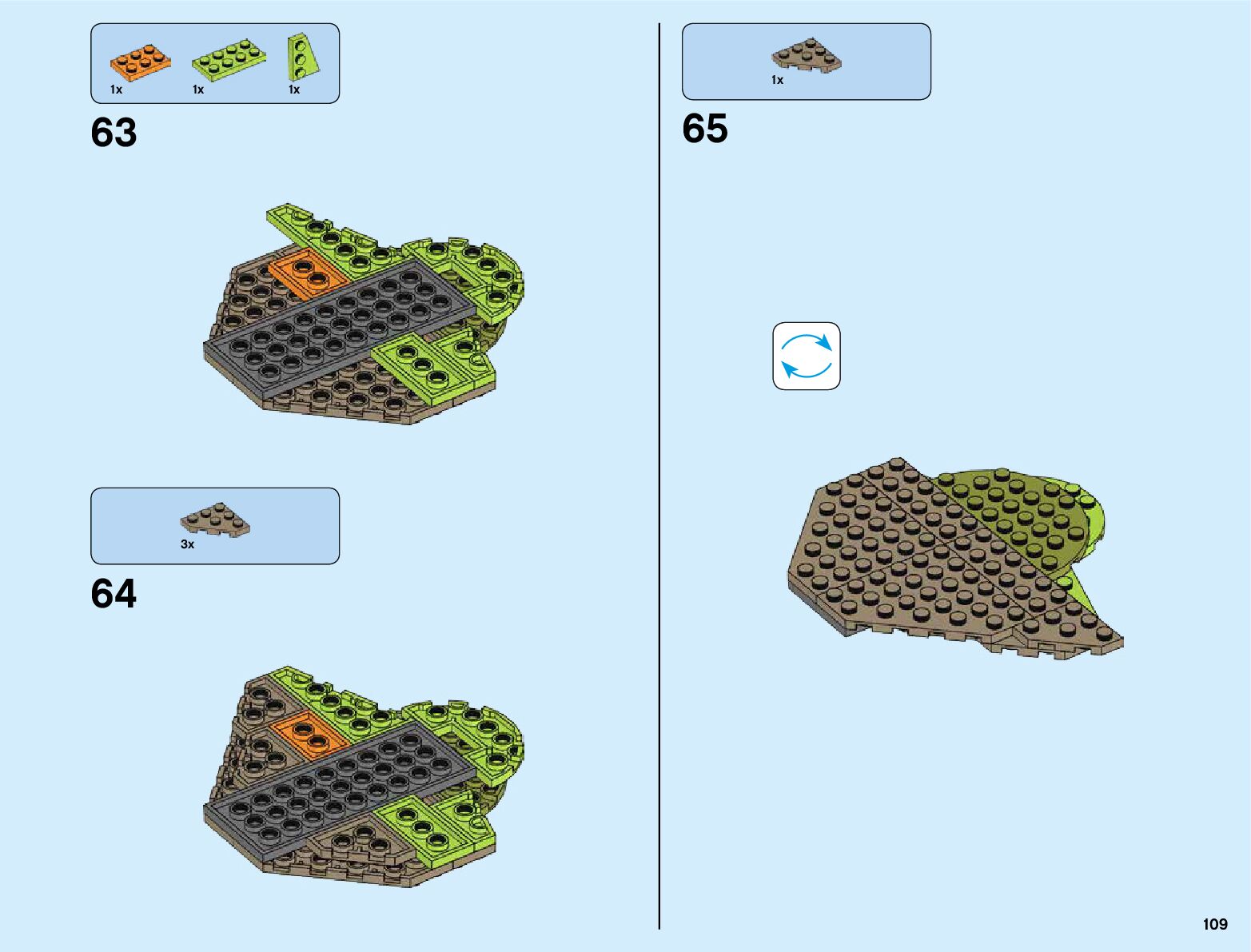 1x 1x 1x

63

3x

64

1x

65

109