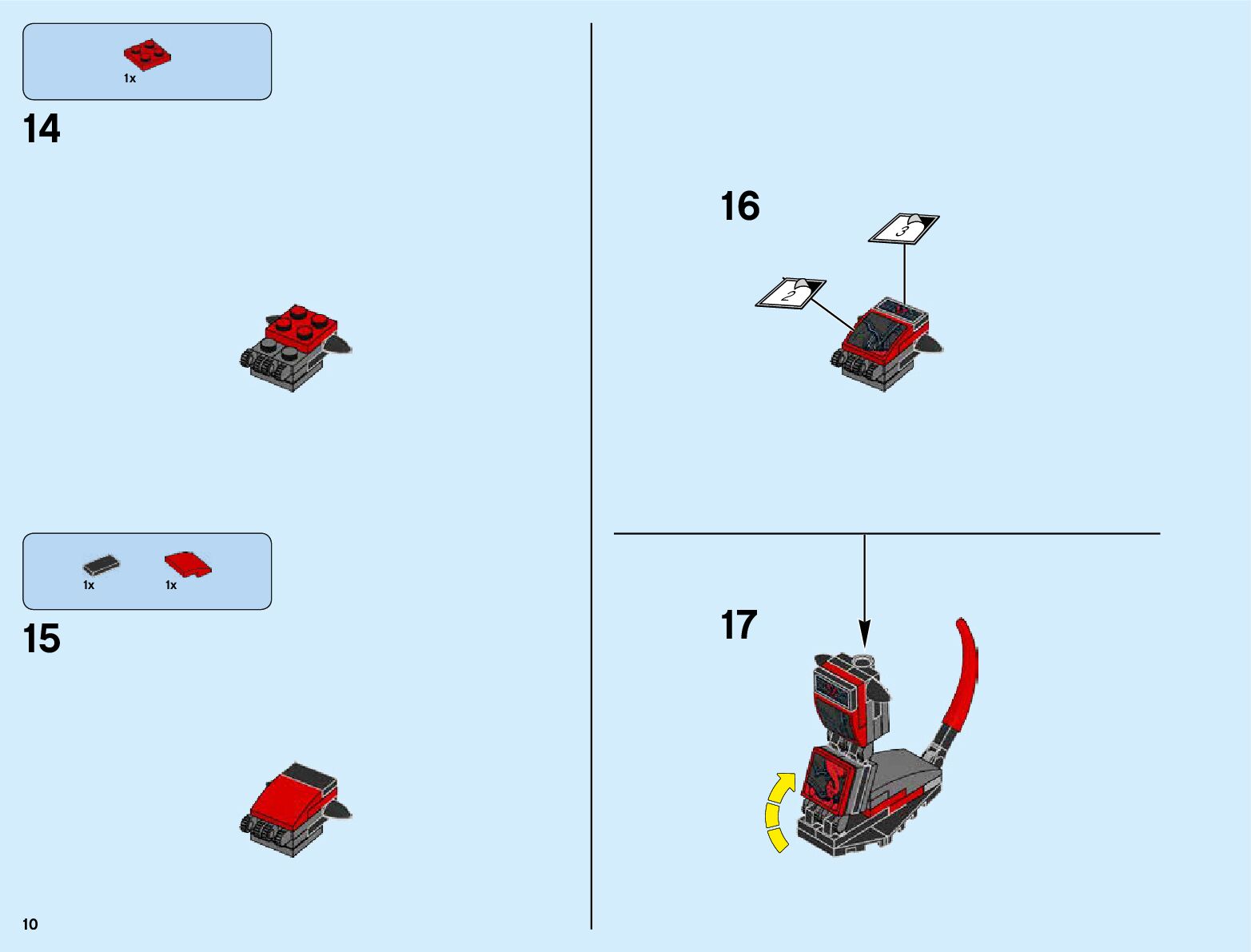 1x

14

1x 1x

15

10

16

3

2

17