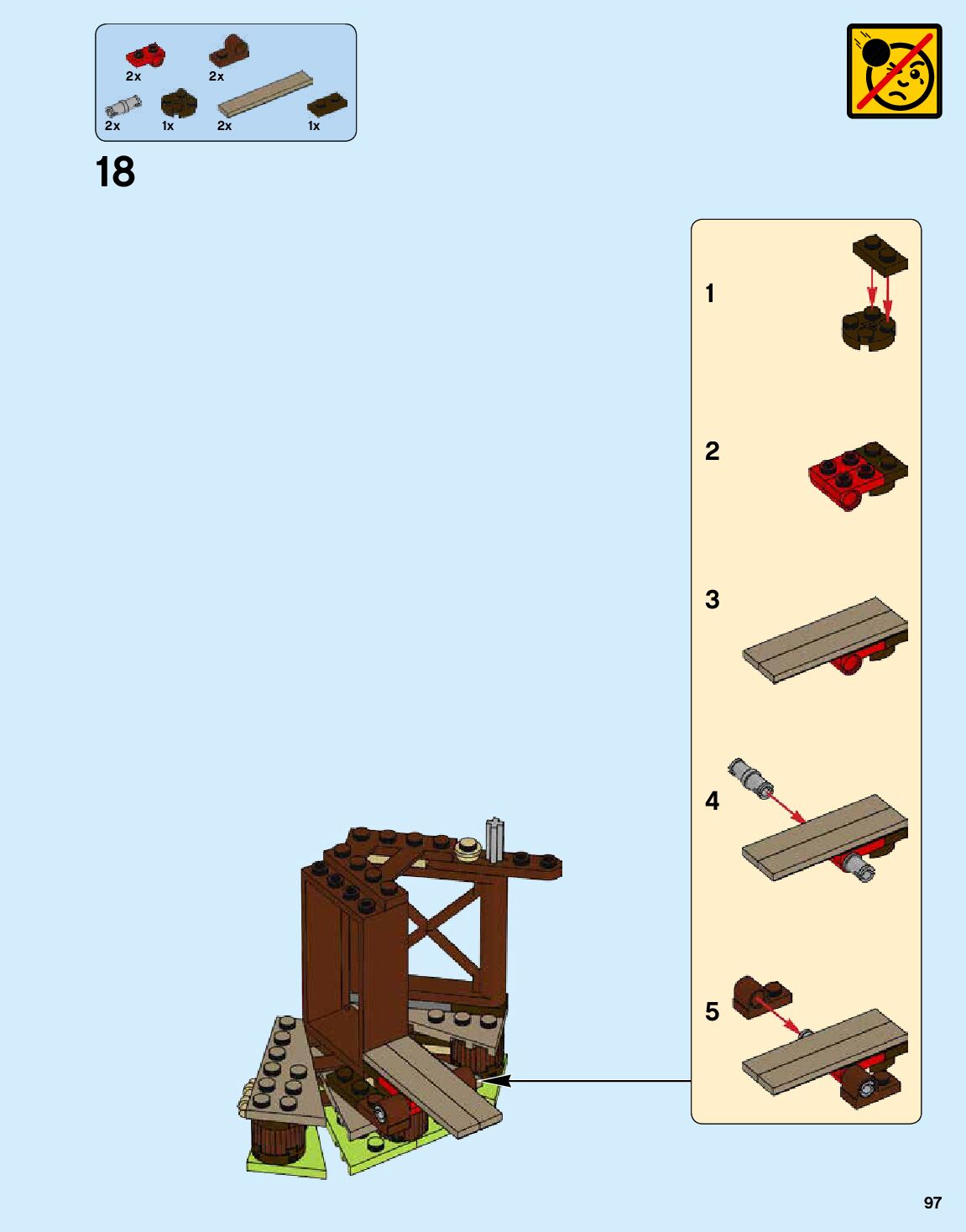 2x
2x
2x
1x
2x
1x

18

1

2

3

4

5

97