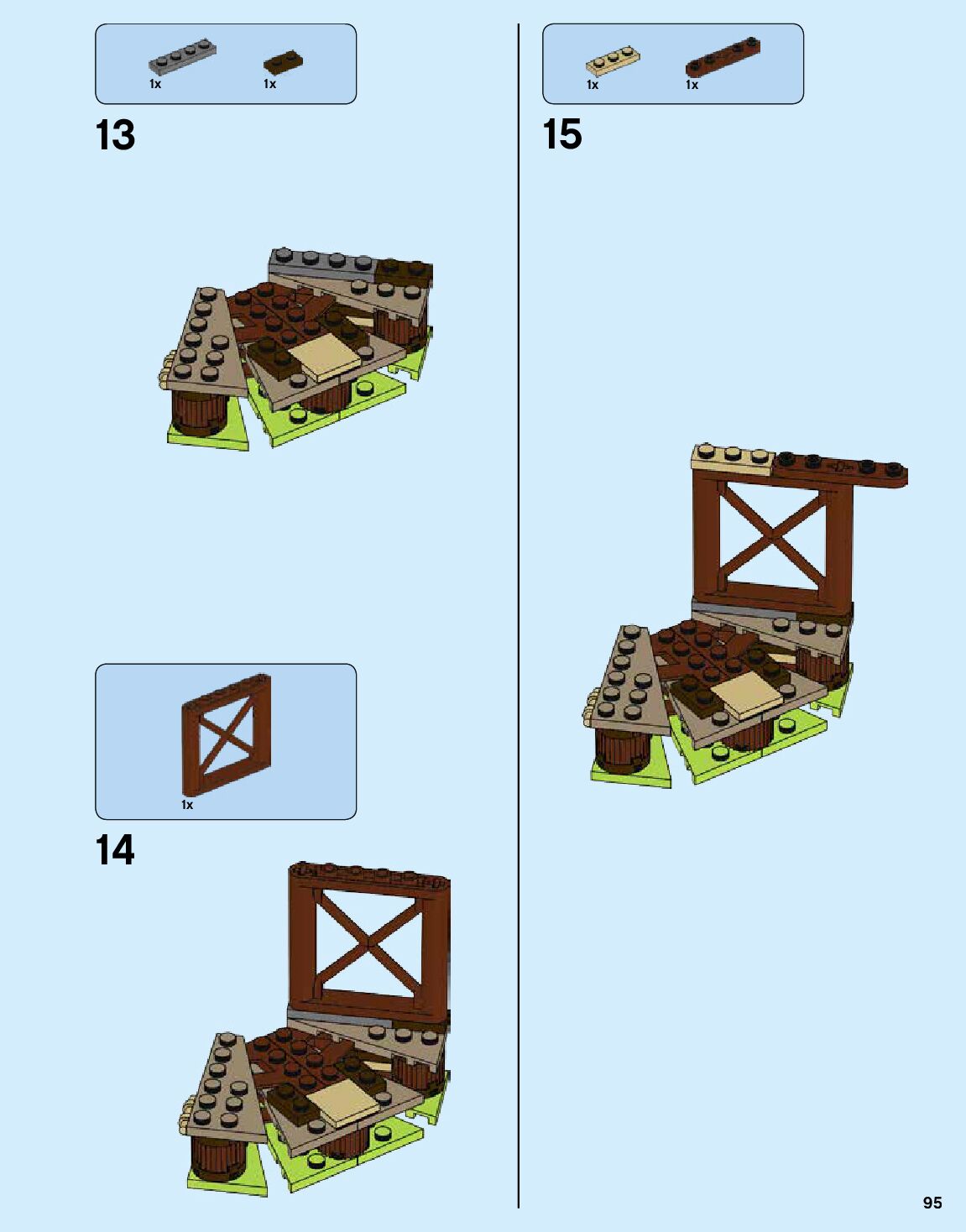 1x 1x

13

1x

14

1x 1x

15

95