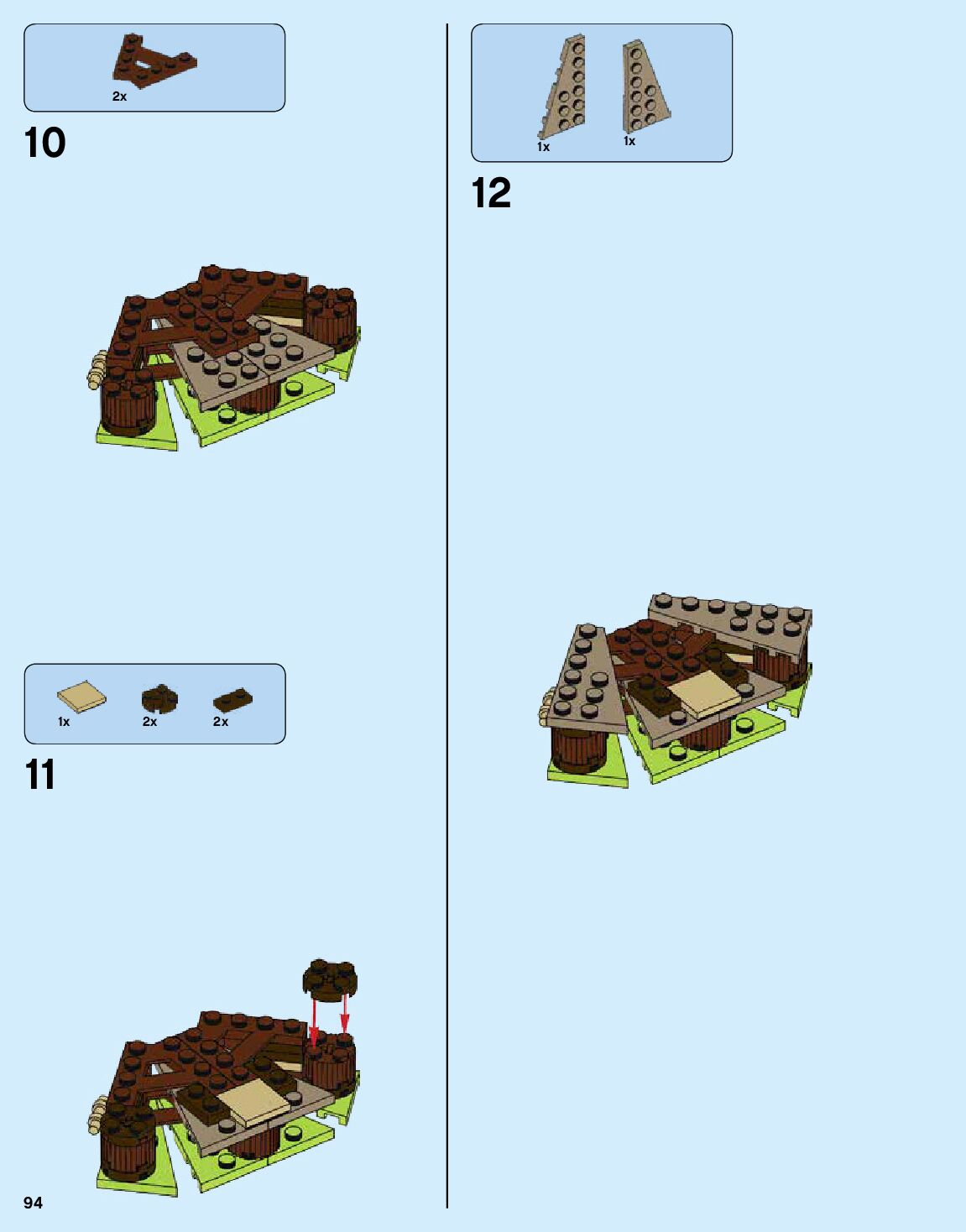 2x

10

1x 2x 2x

11

94

1x 1x

12