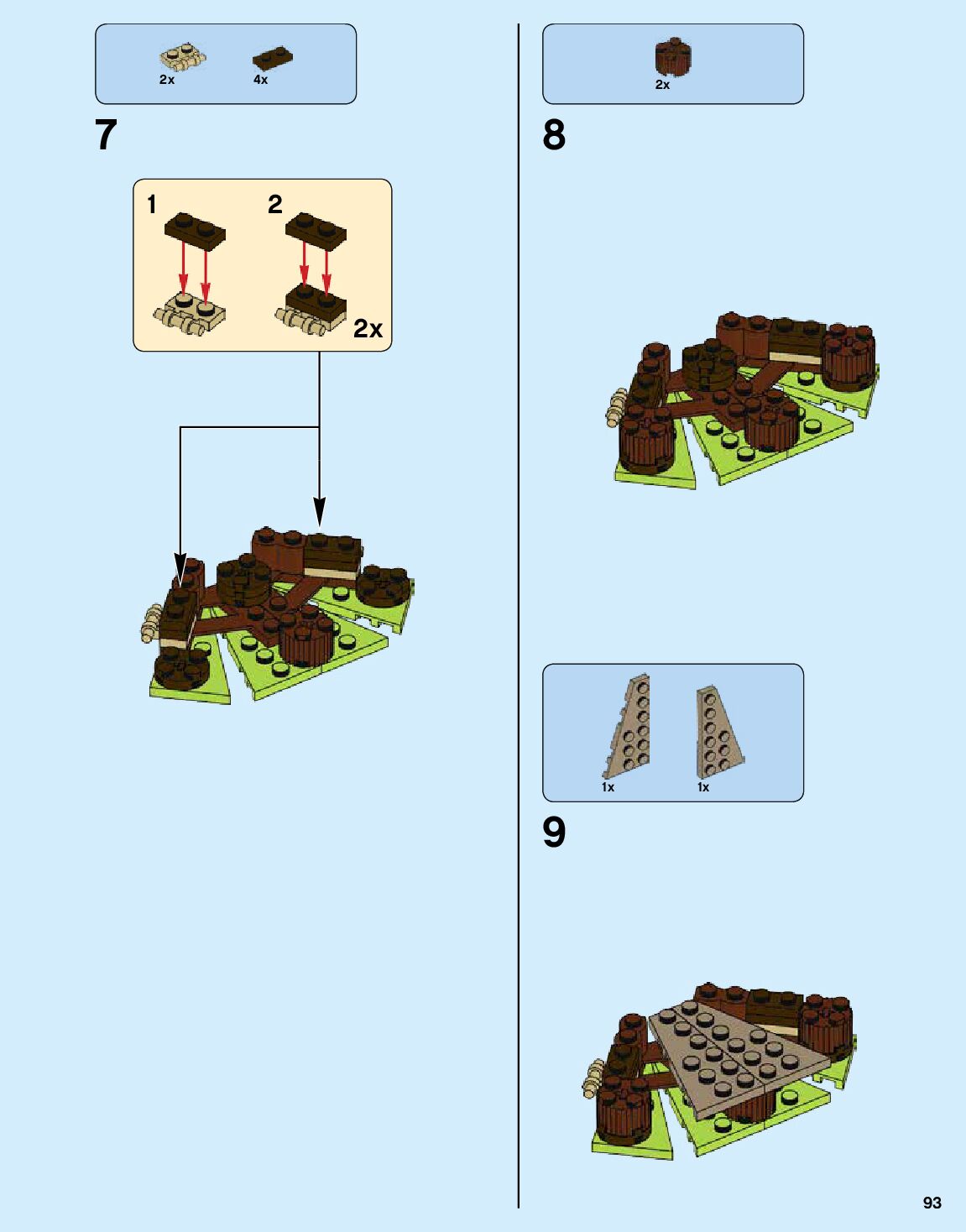 2x
4x

7

1
2
2x

2x

8

1x
1x

9

93