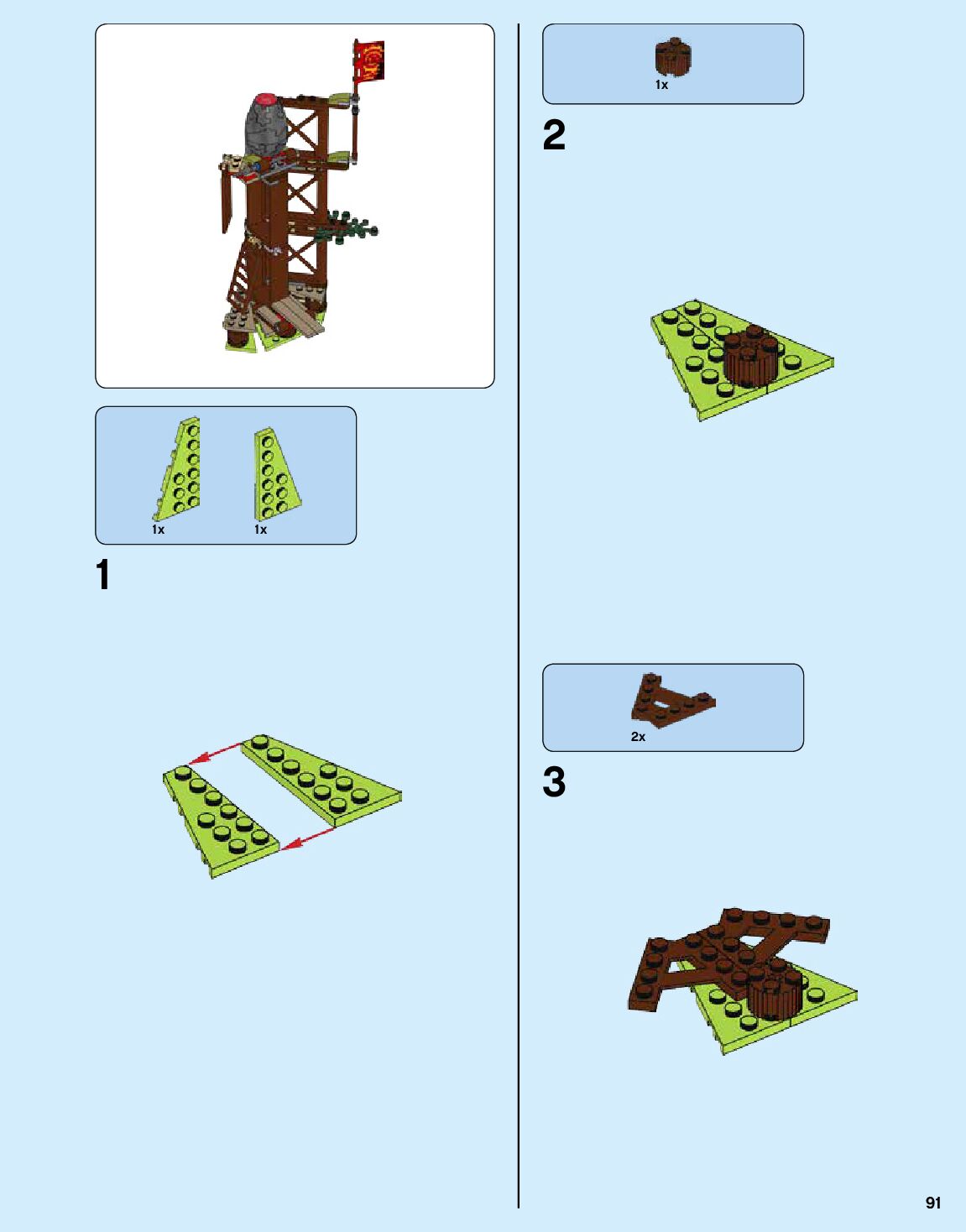 1x 1x

1

1x

2

2x

3

91