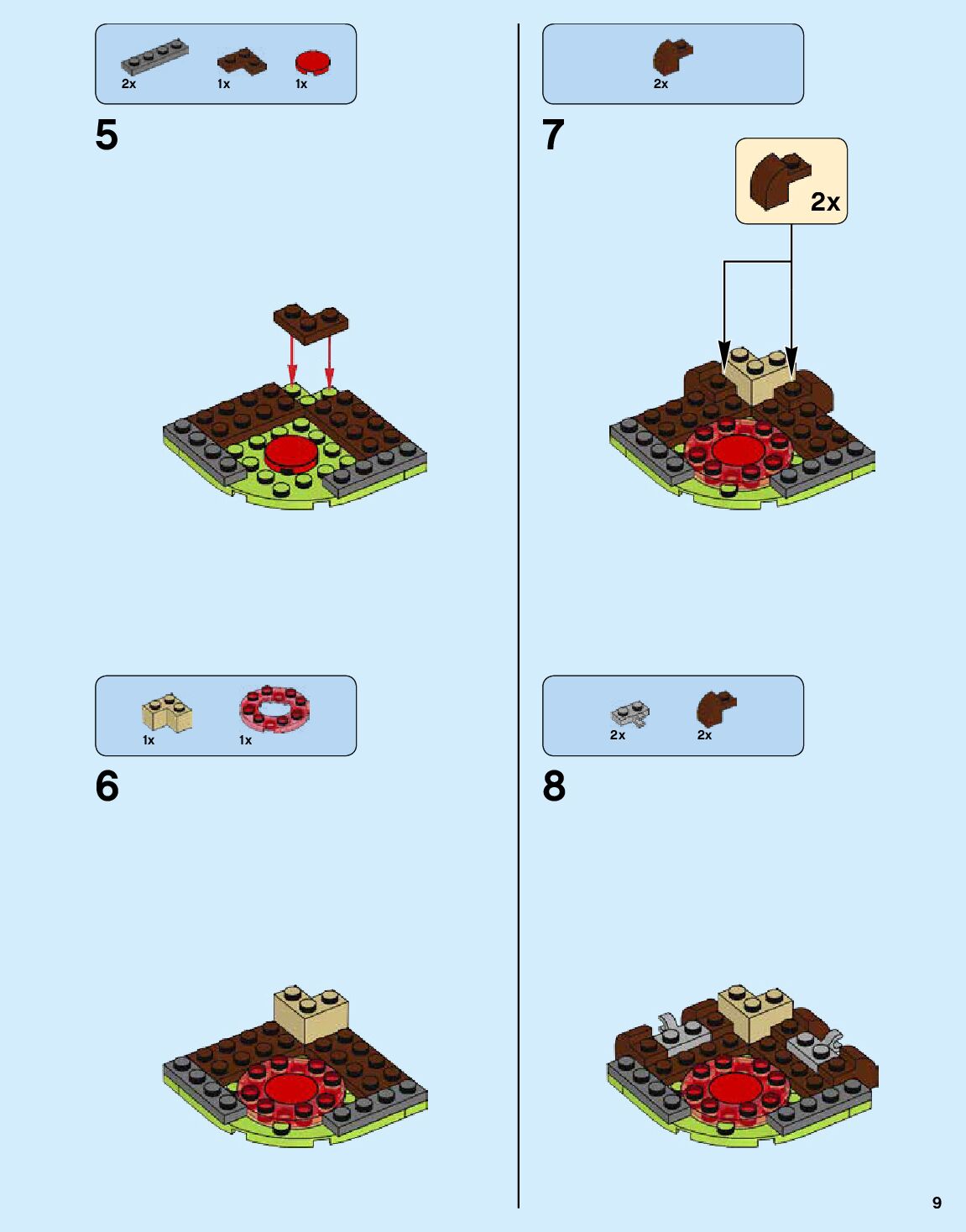 2x 1x 1x

5

1x 1x

6

2x

7

2x

2x 2x

8

9