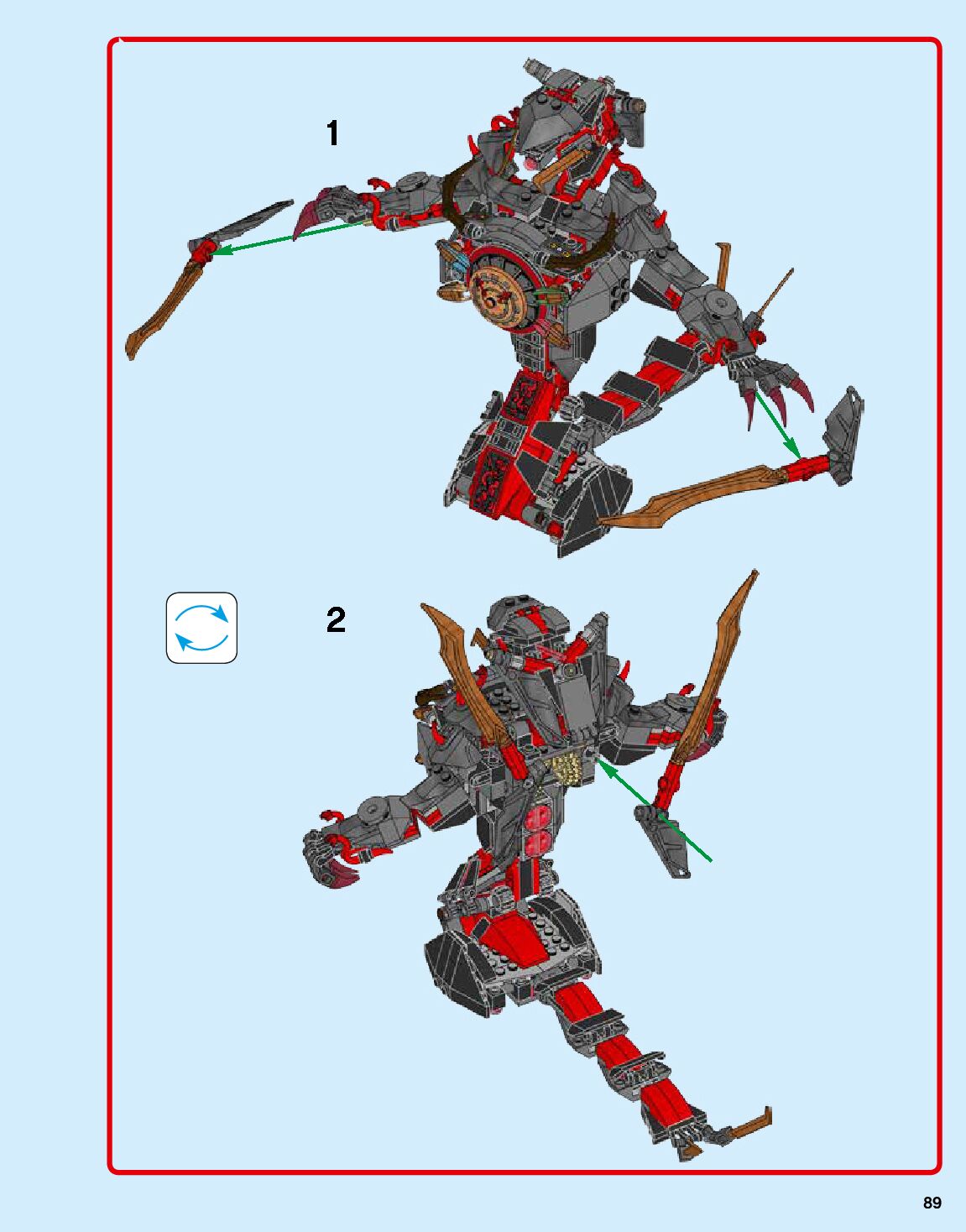 1

2

89