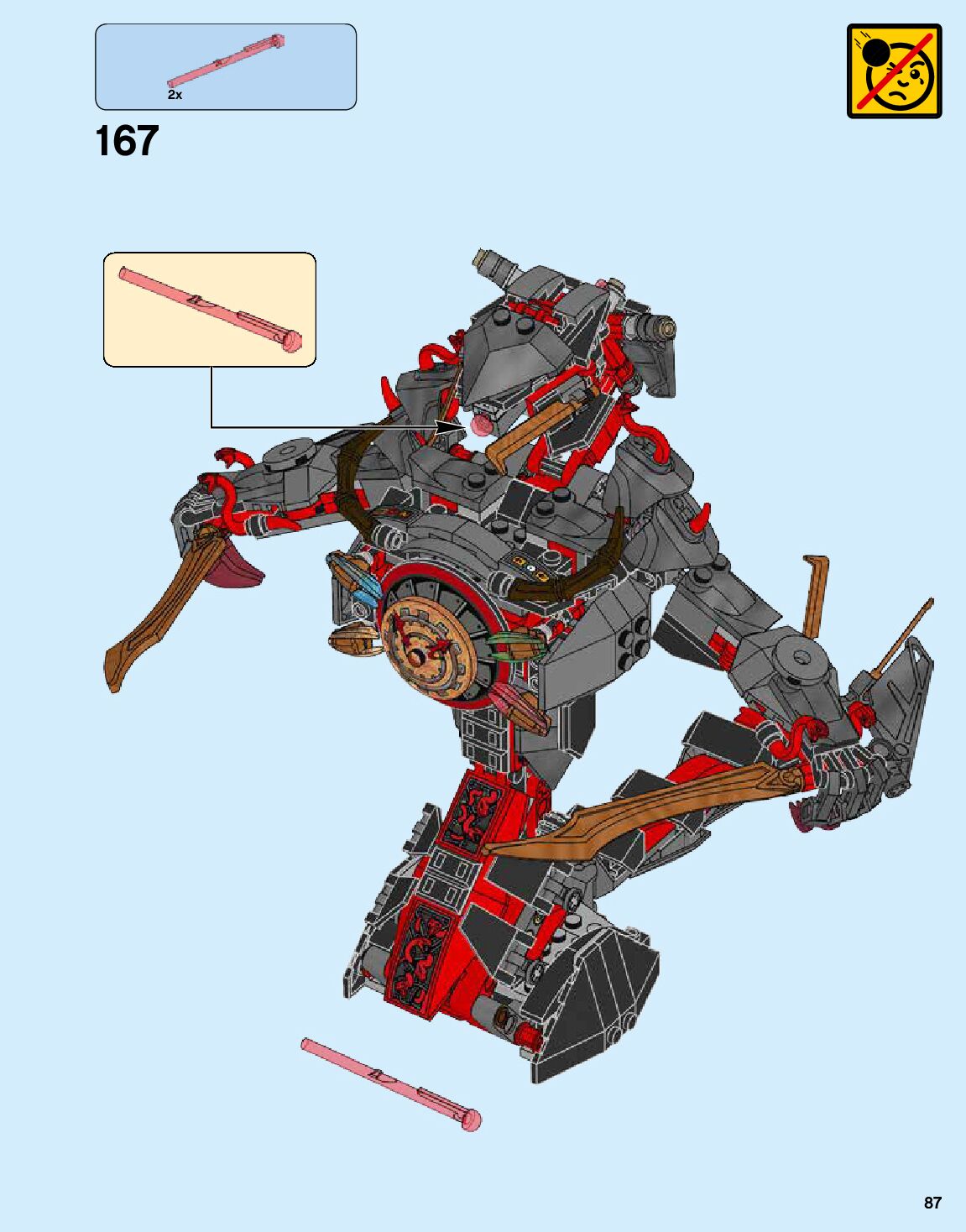 2x

167

87