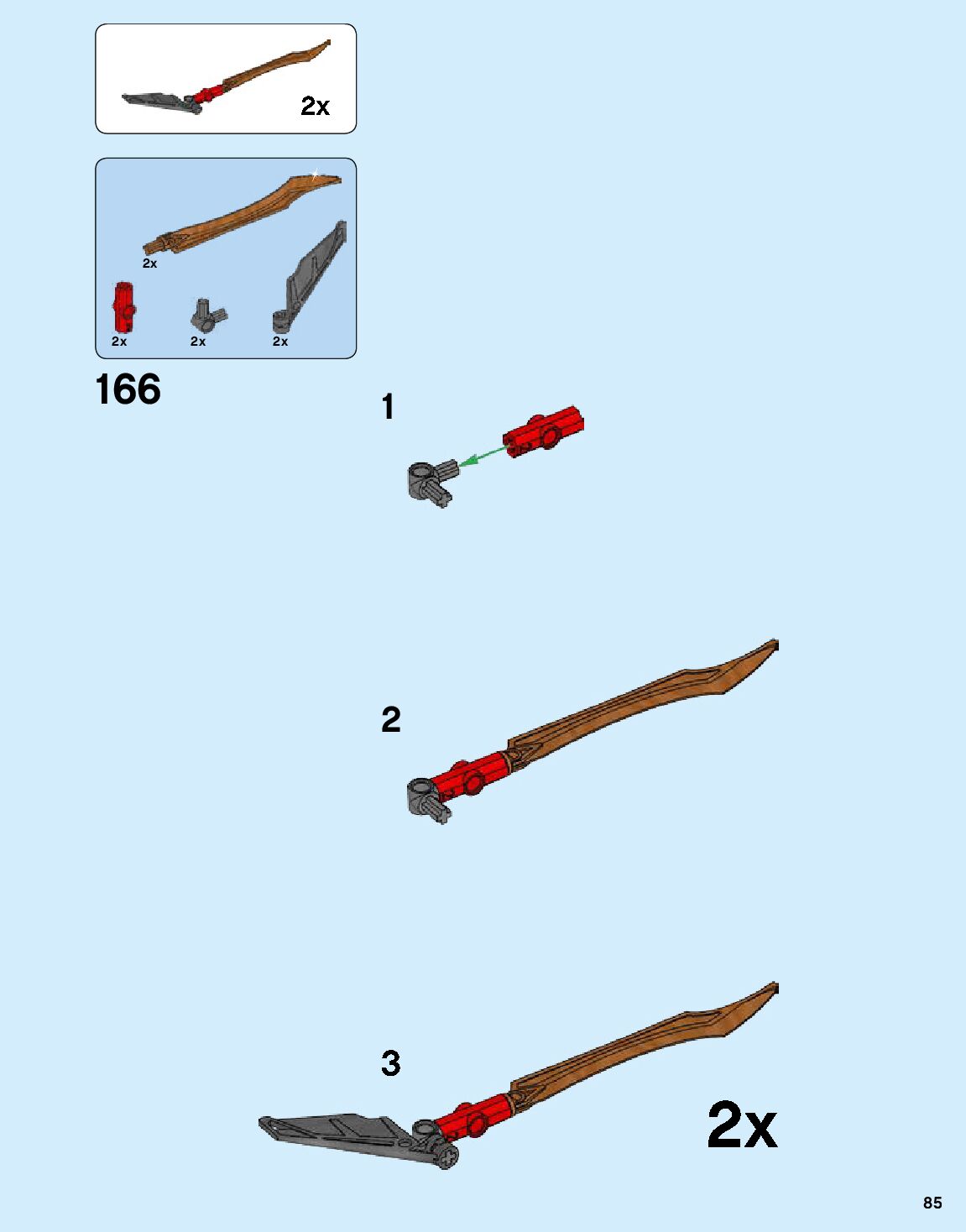 2x

2x

2x 2x 2x

166

1

2

3

2x

85