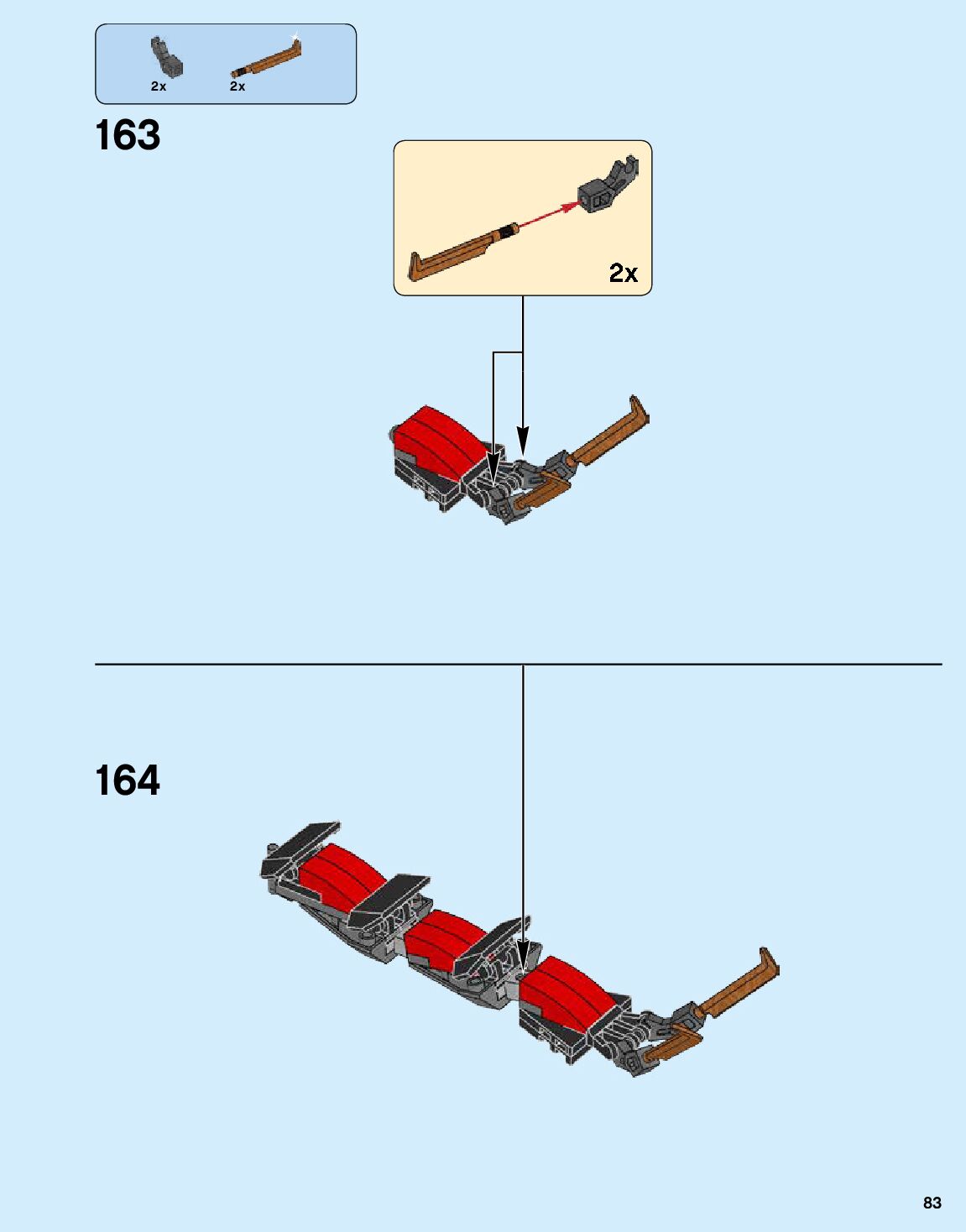 2x 2x

163

2x

164

83