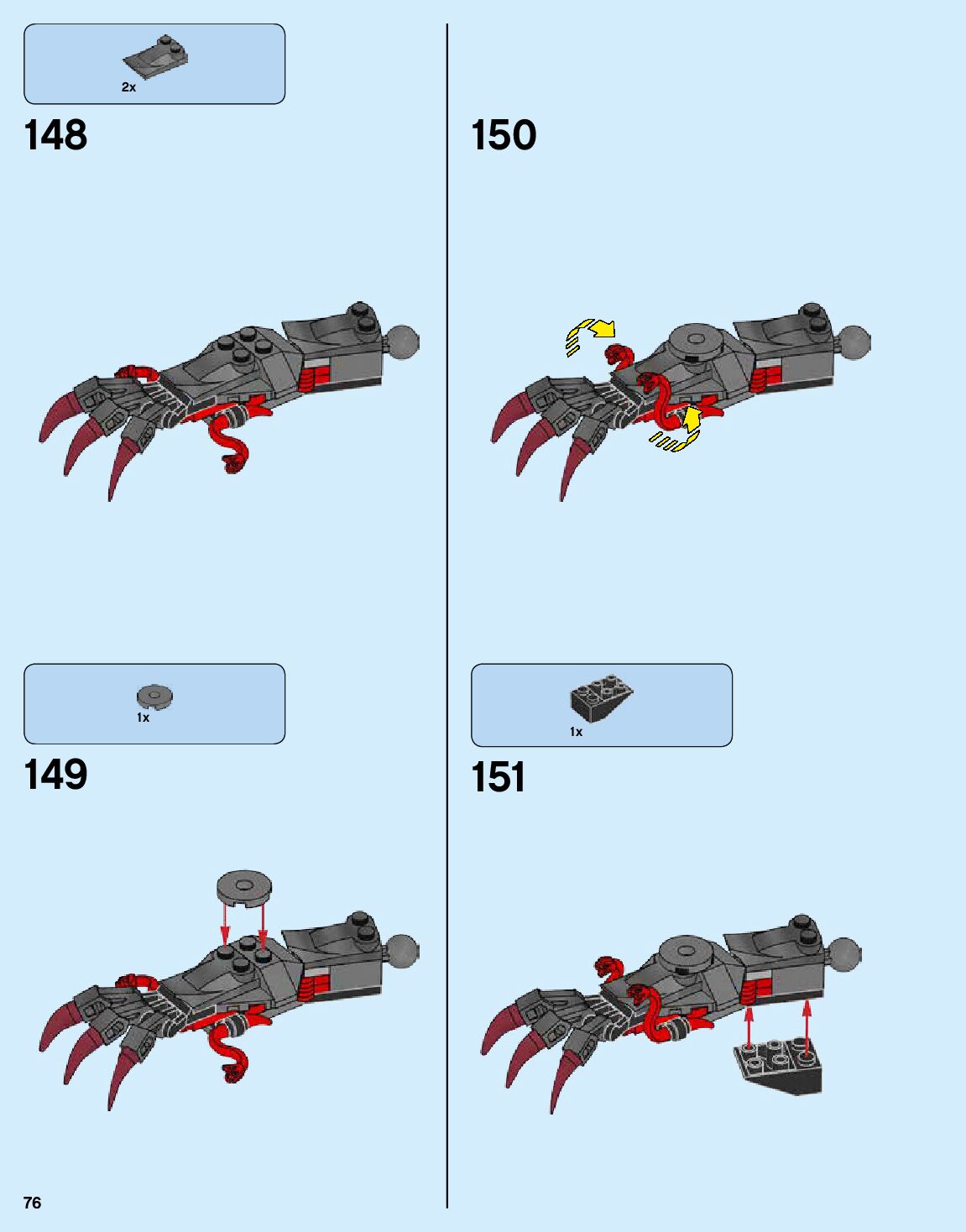 2x

148

1x

149

150

1x

151

76