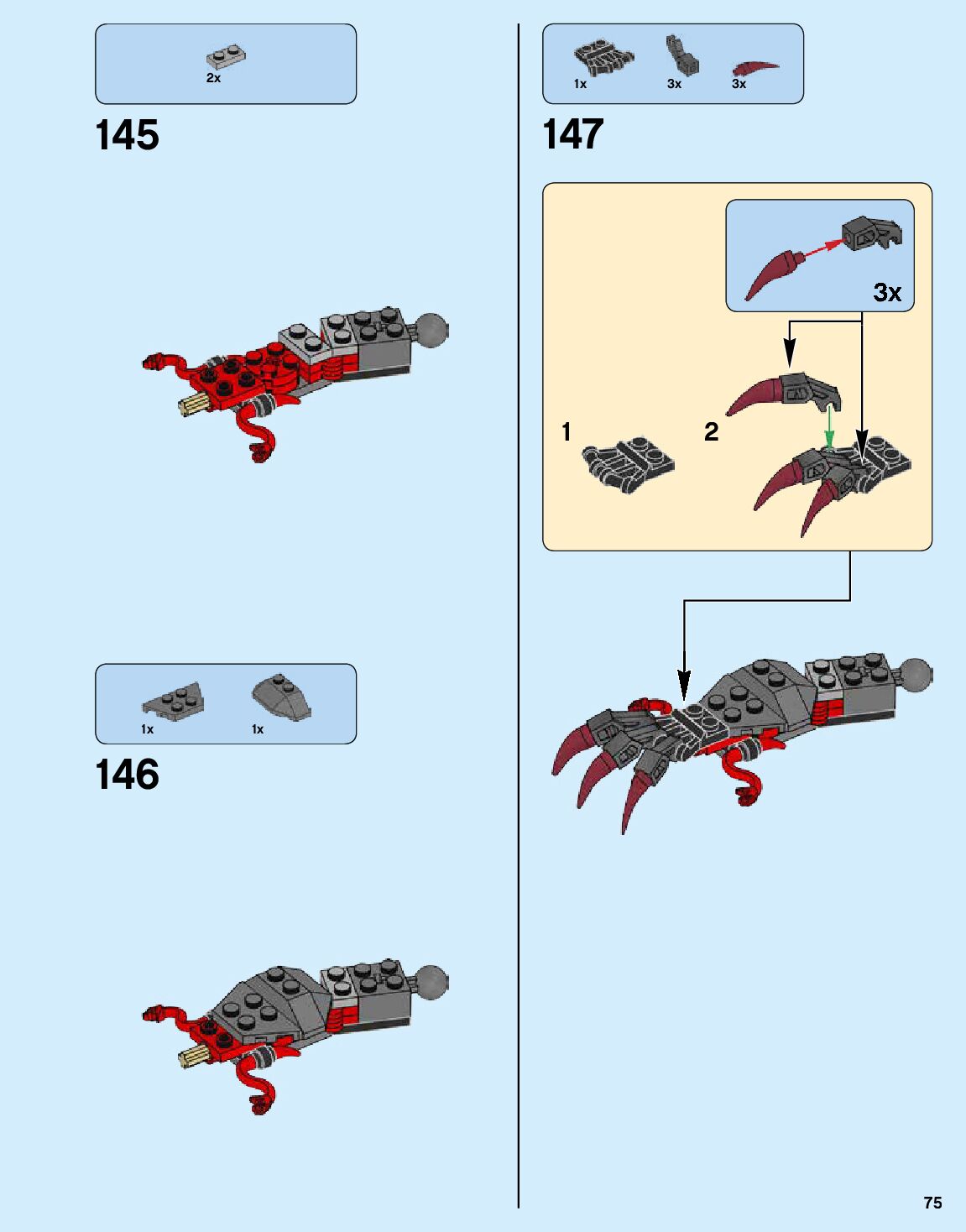 2x

145

1x 1x

146

1x 3x 3x

147

3x

1

2

75