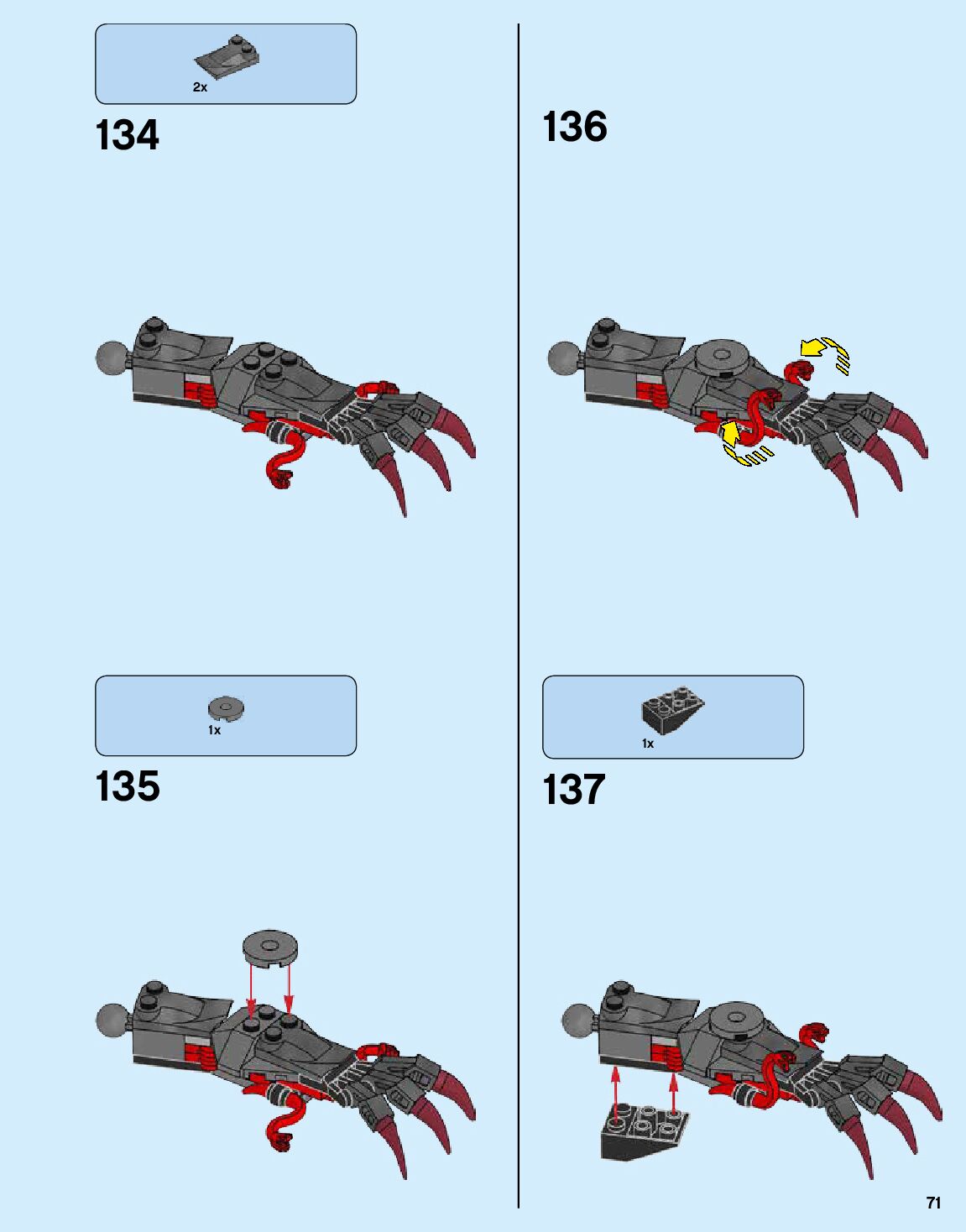 2x

134

1x

135

136

1x

137

71