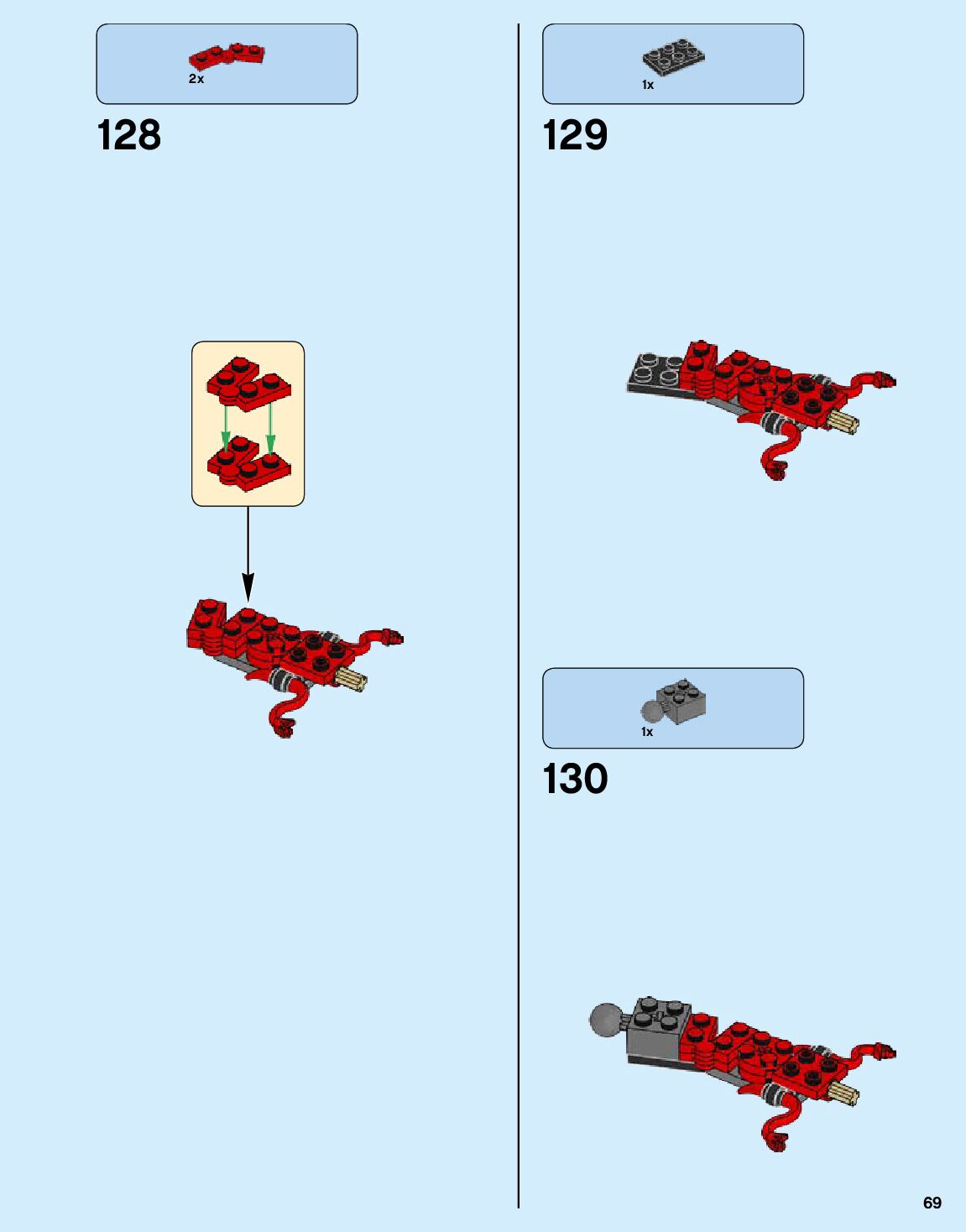 2x

128

1x

129

1x

130

69