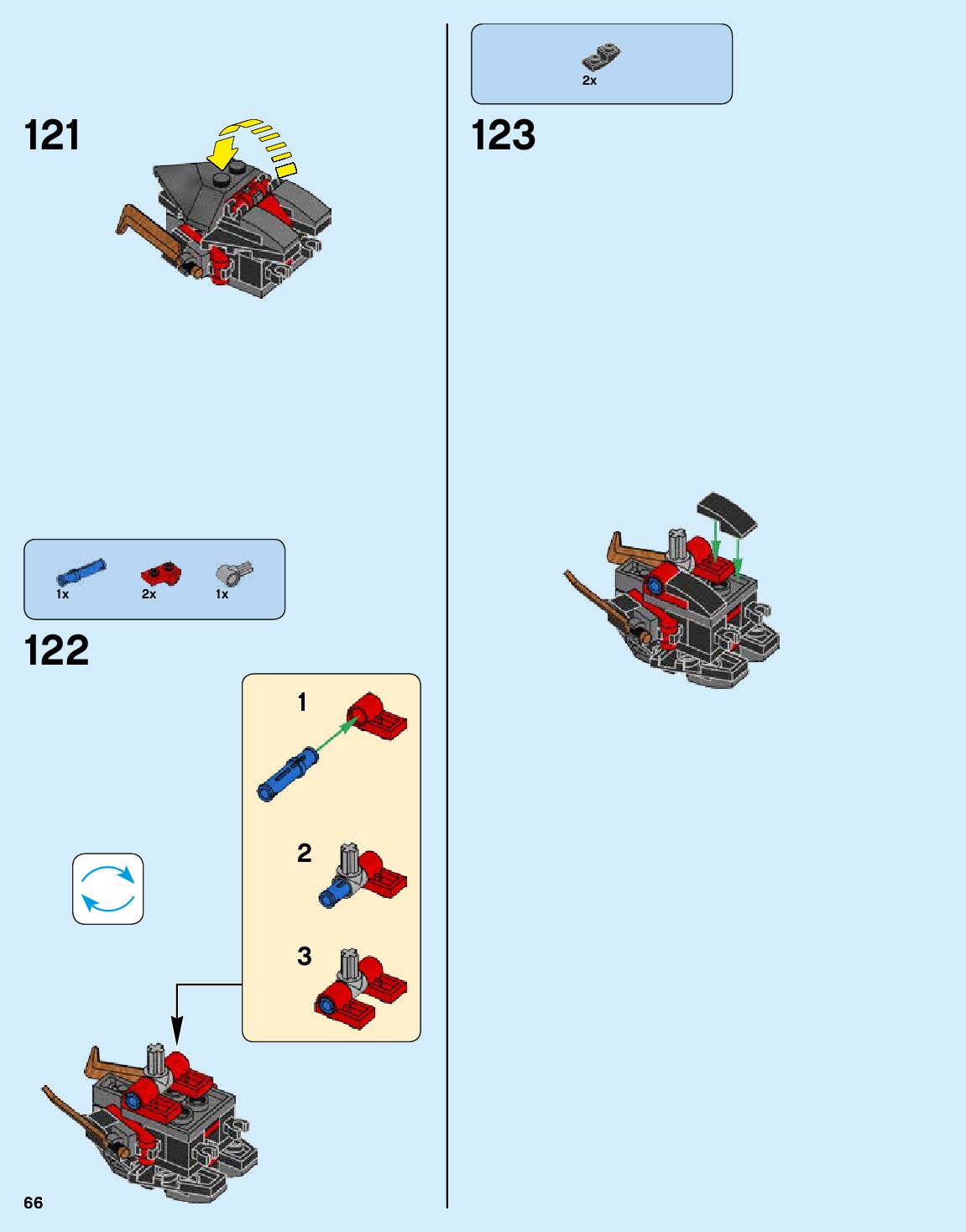 121

1x 2x 1x

122

1

2

3

66

2x

123