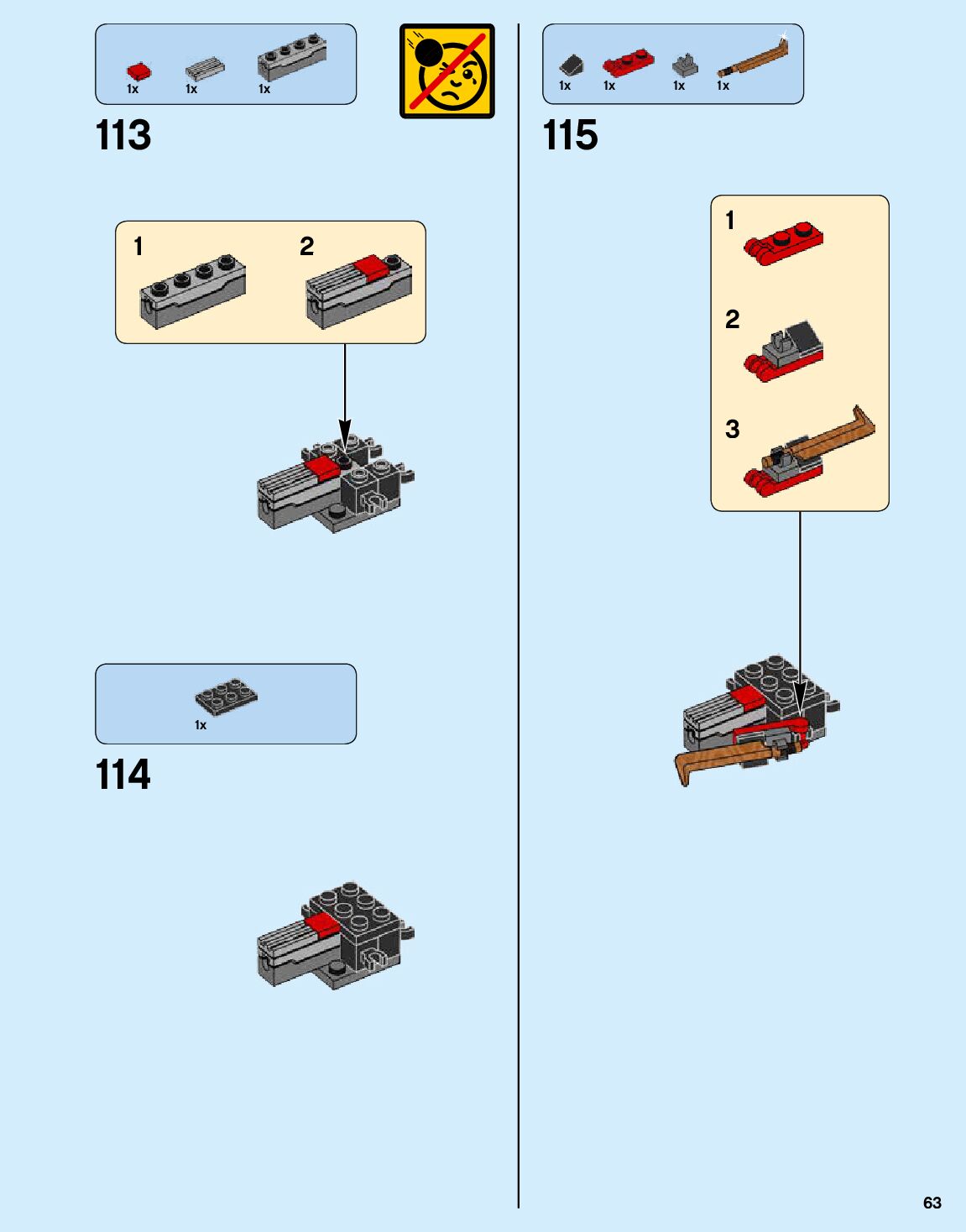 1x 1x 1x

113

1

2

1x

114

1x 1x 1x 1x

115

1

2

3

63