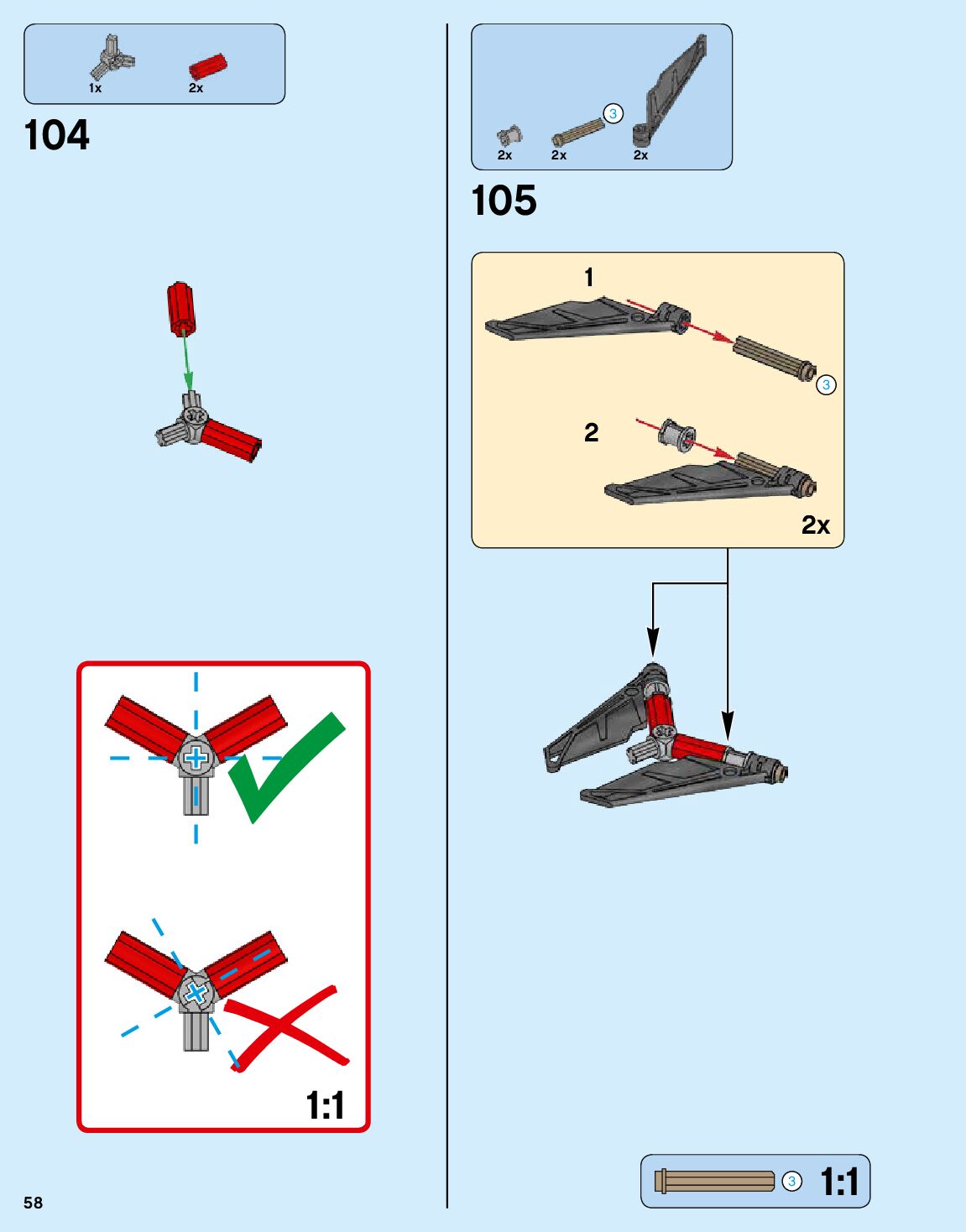 1x 2x

104

1:1

58

2x 2x 3 2x

105

1

3

2

2x

3 1:1