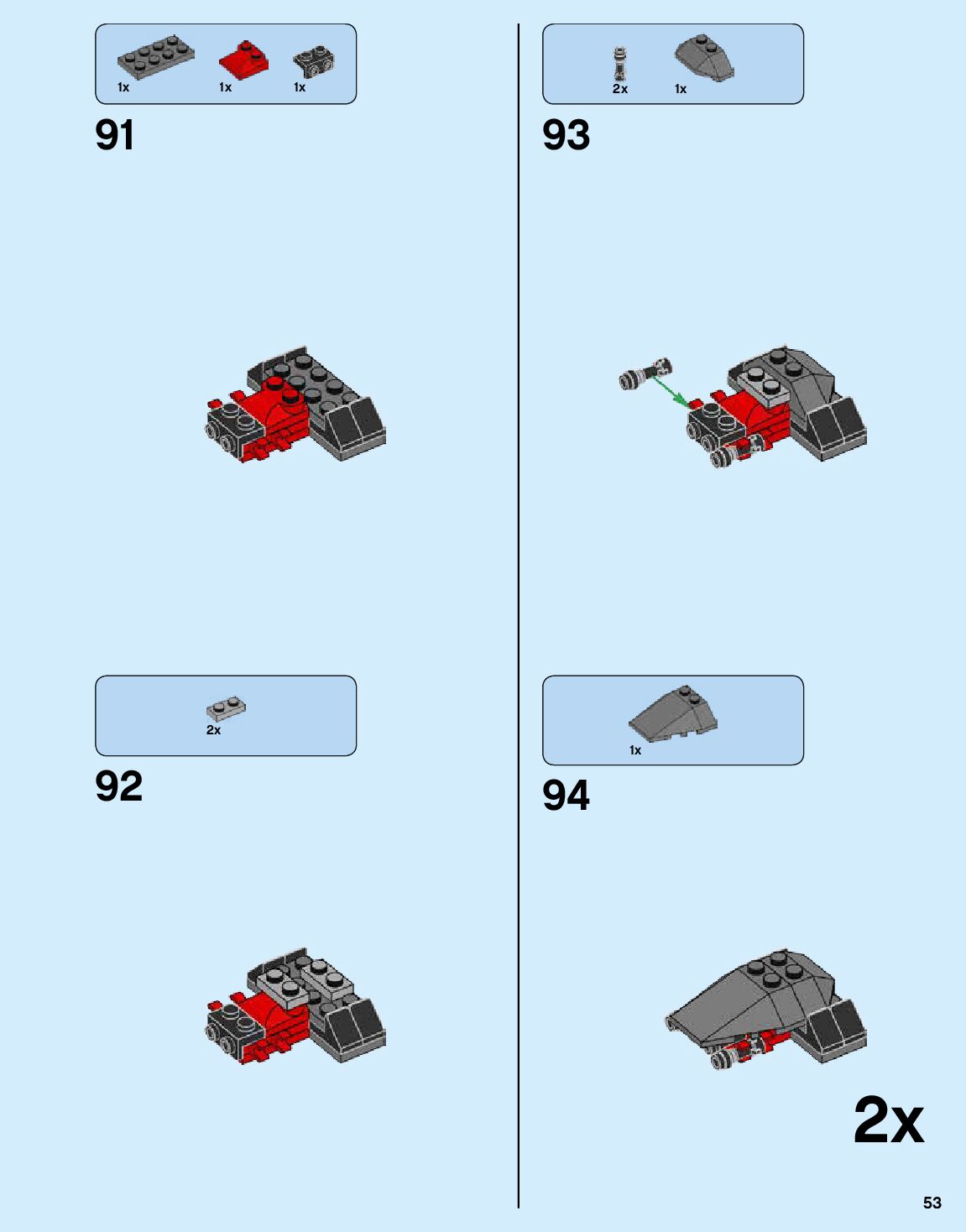 1x 1x 1x

91

2x

92

2x 1x

93

1x

94

2x

53