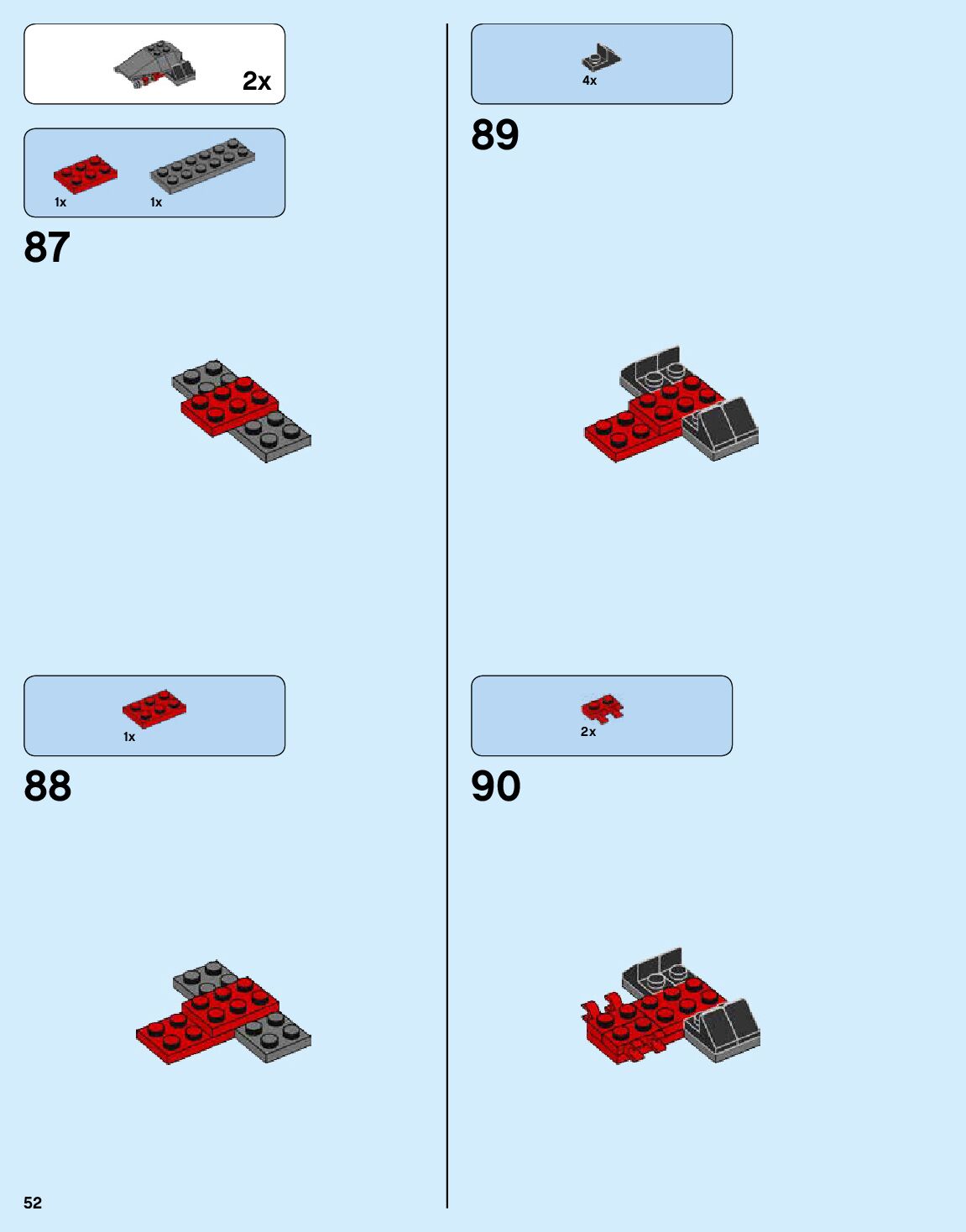 2x

1x 1x

87

1x

88

4x

89

2x

90

52