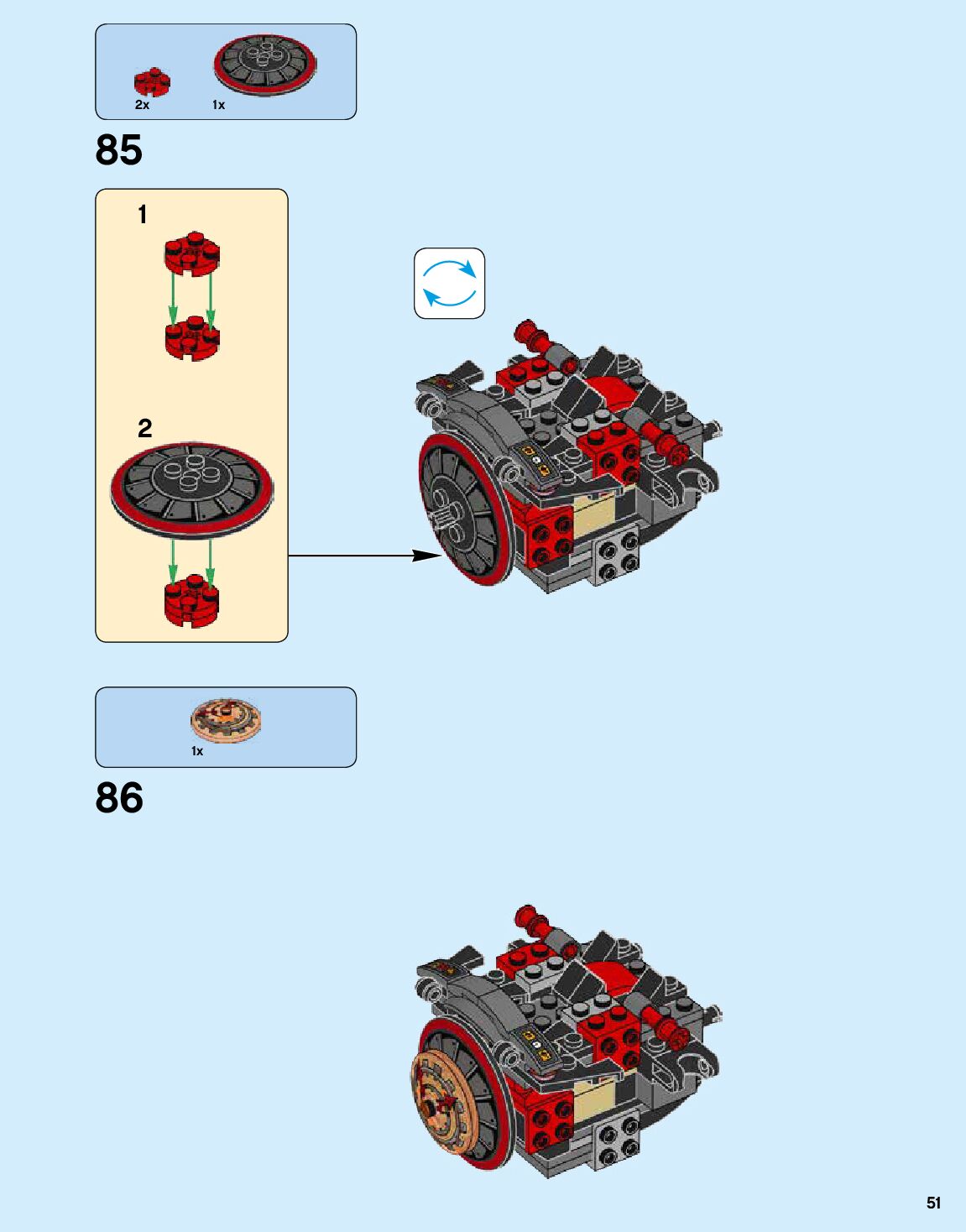 2x 1x

85

1

2

1x

86

51