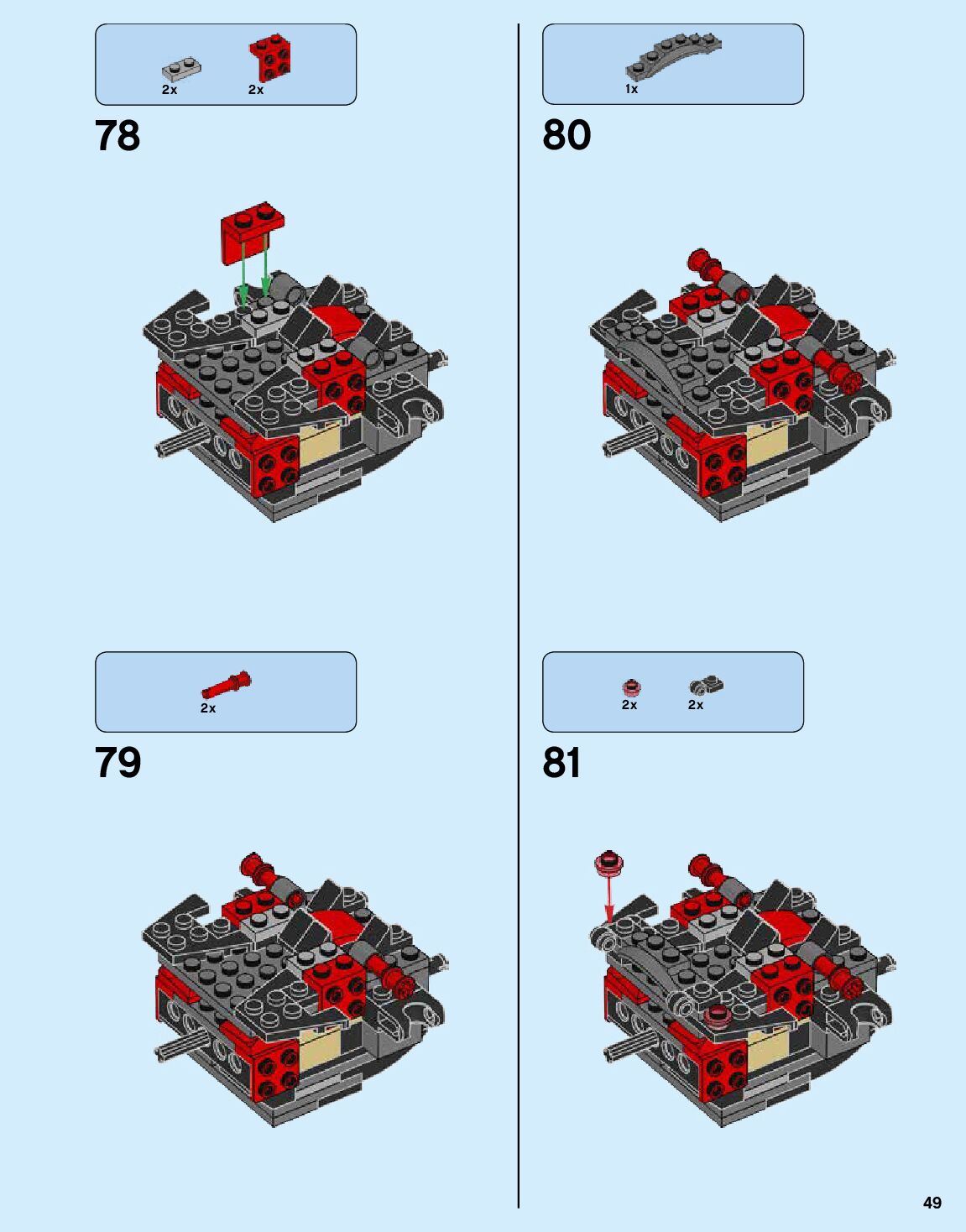 2x 2x

78

2x

79

1x

80

2x 2x

81

49