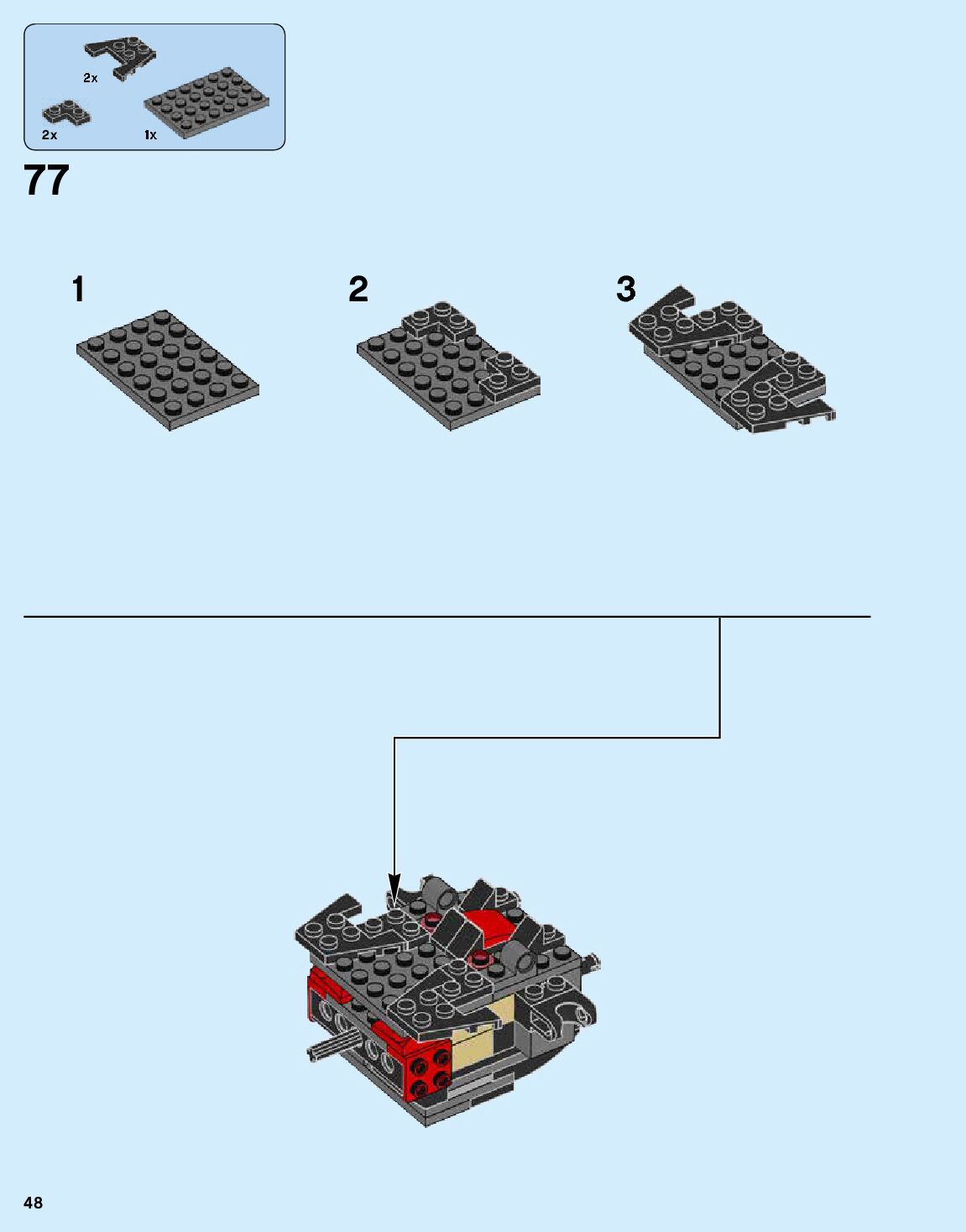 2x

2x

1x

77

1

2

3

48