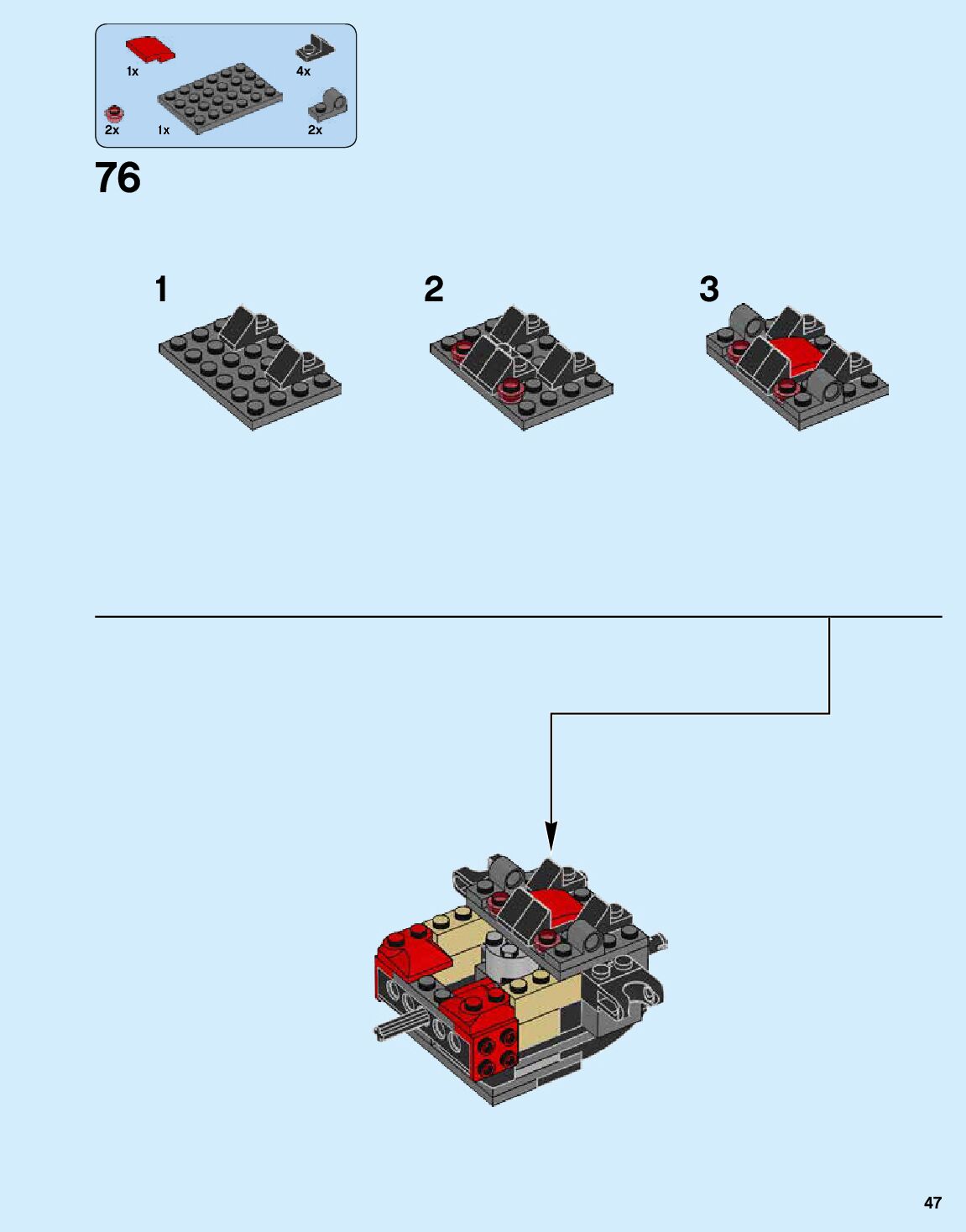 1x
4x
2x
1x
2x

76

1

2

3

47