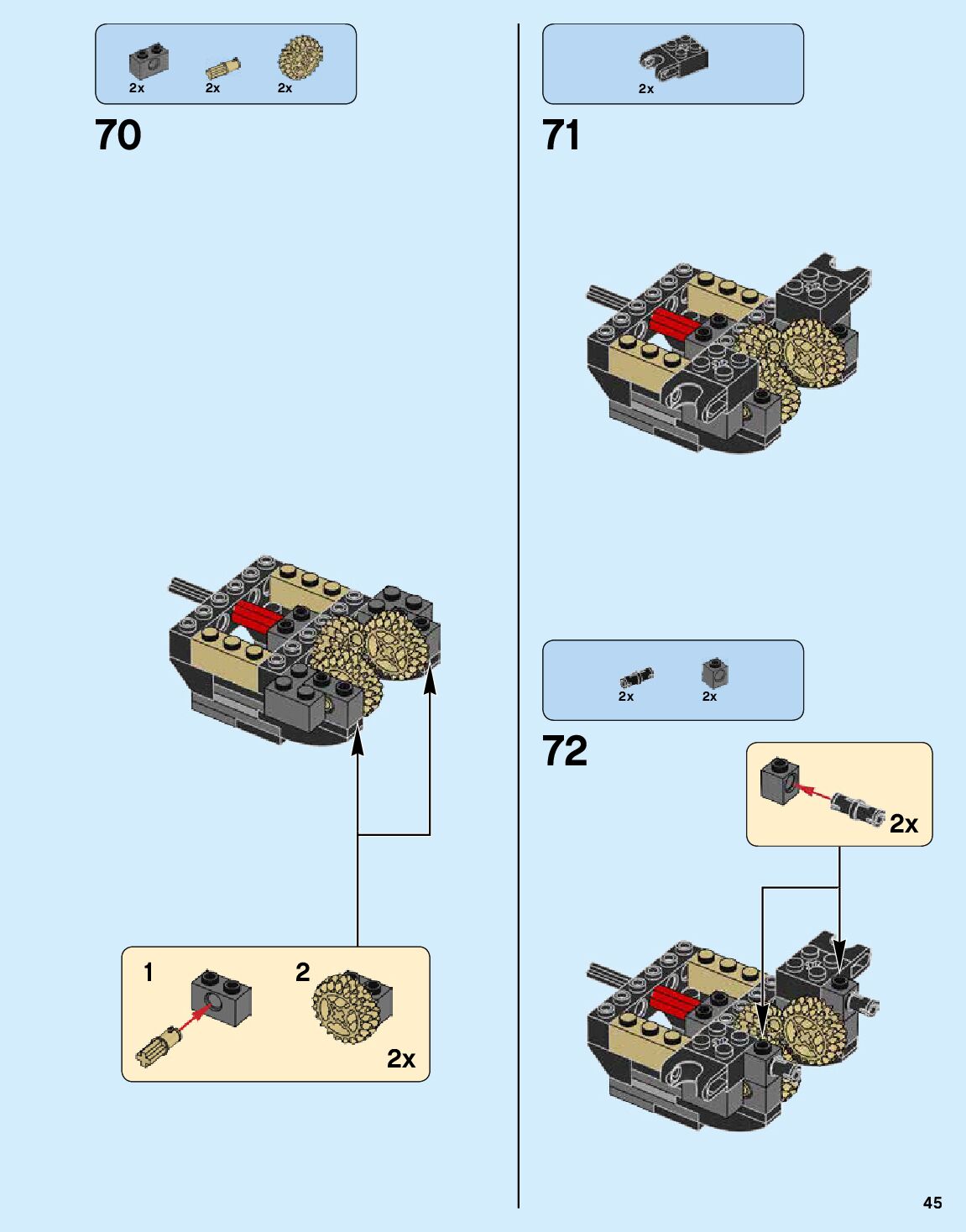 2x 2x 2x

70

1

2

2x

2x

71

2x 2x

72

2x

45