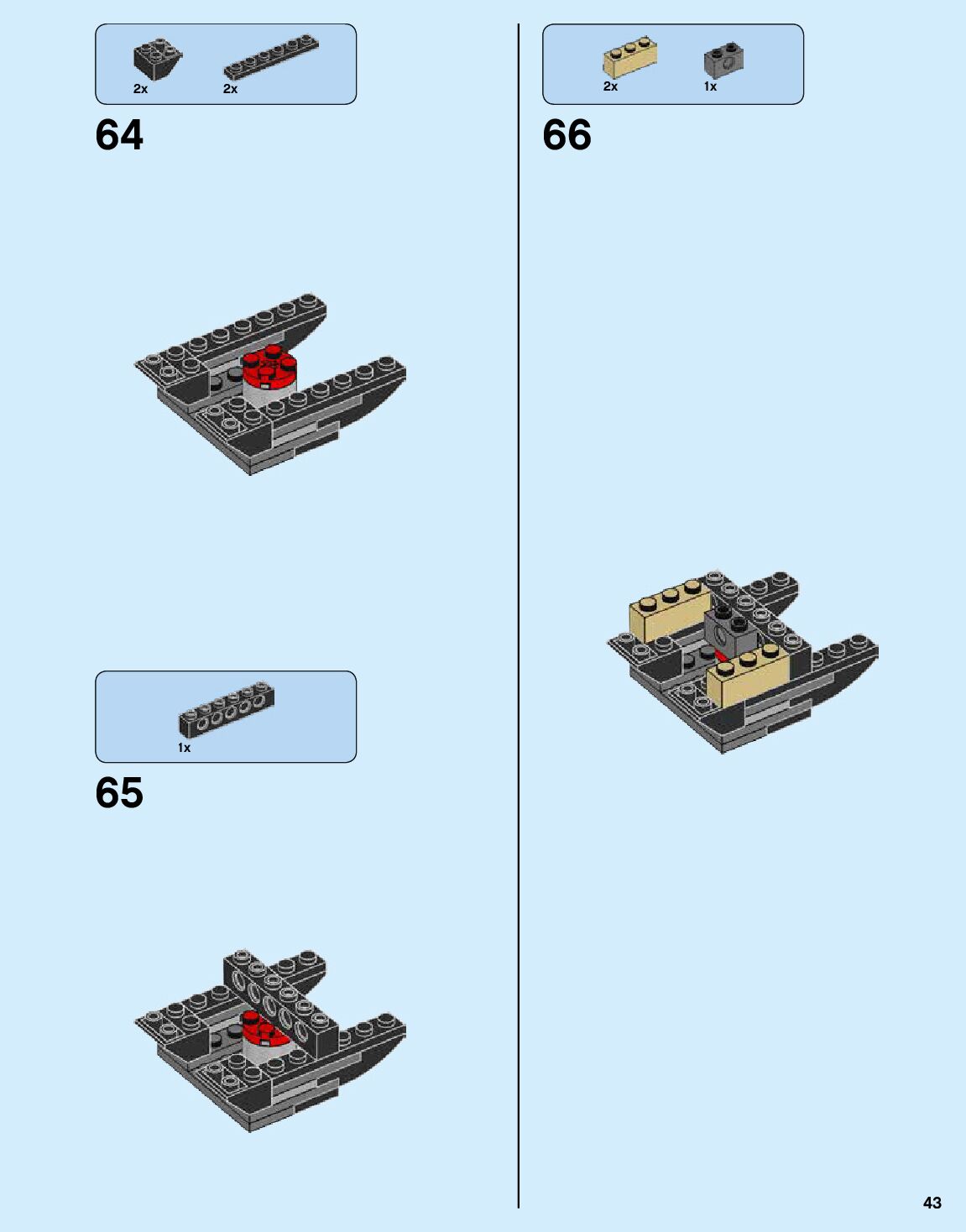 2x 2x

64

1x

65

2x 1x

66

43