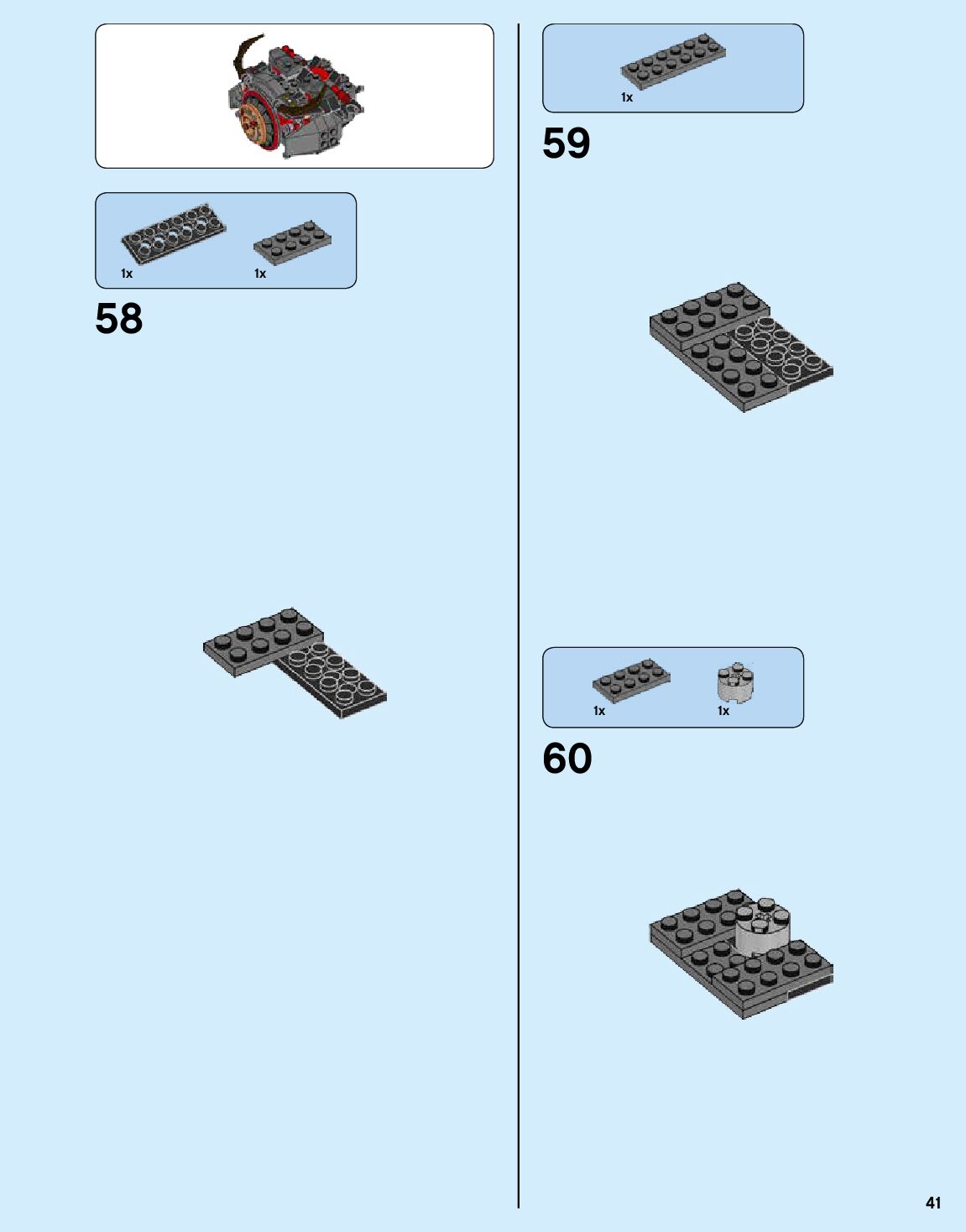 1x

1x

58

1x

59

1x

1x

60

41