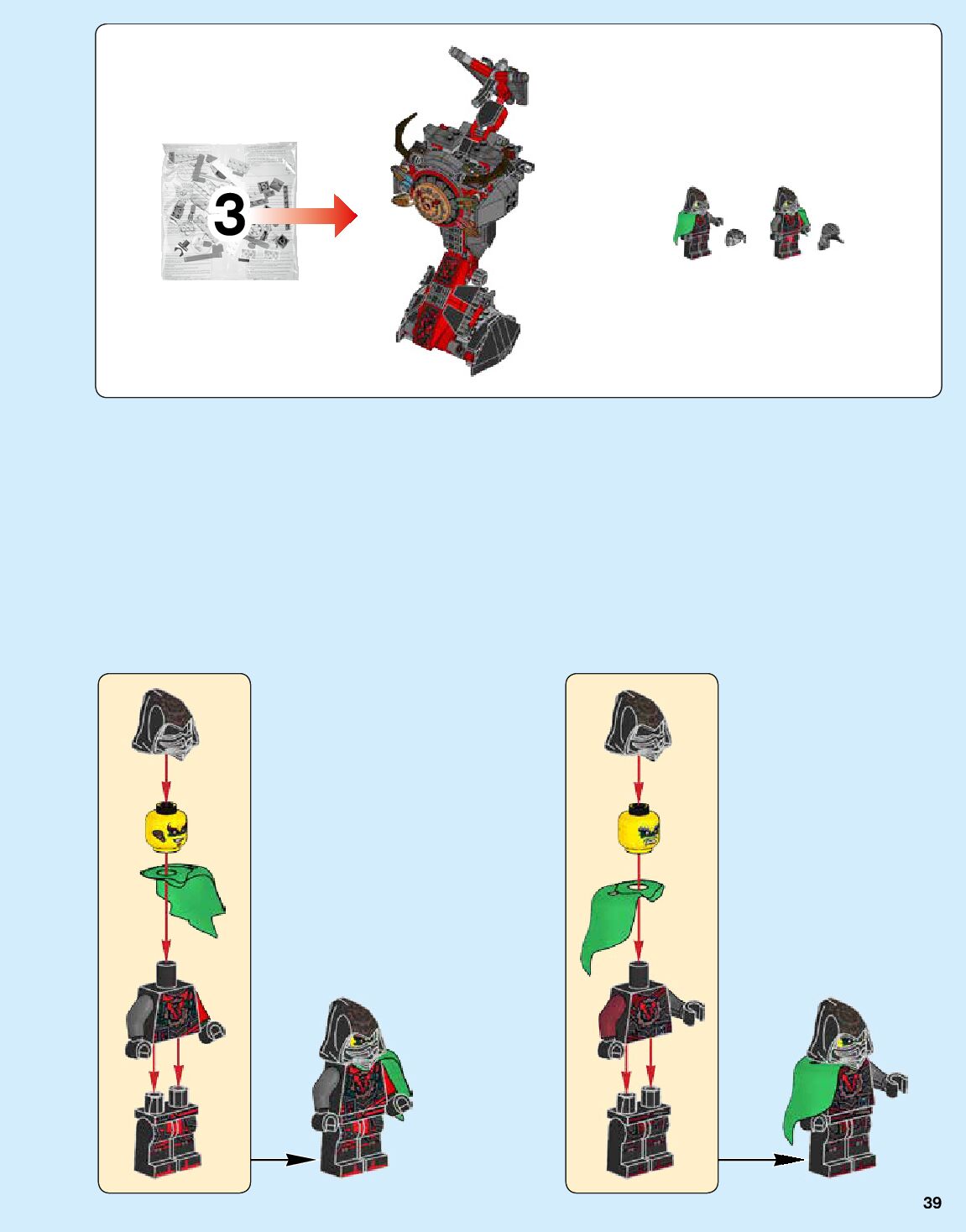 3

39