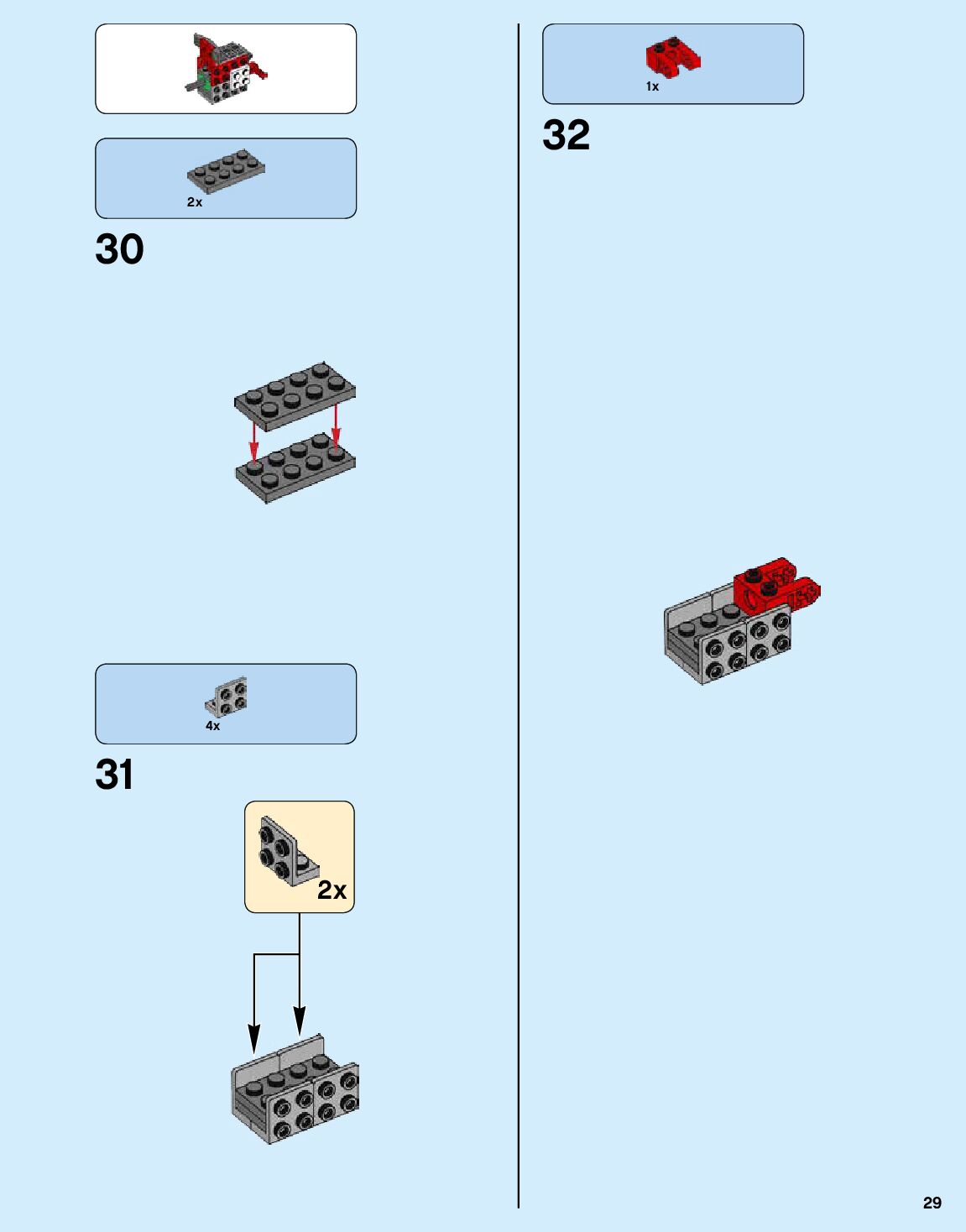 2x

30

4x

31

2x

1x

32

29