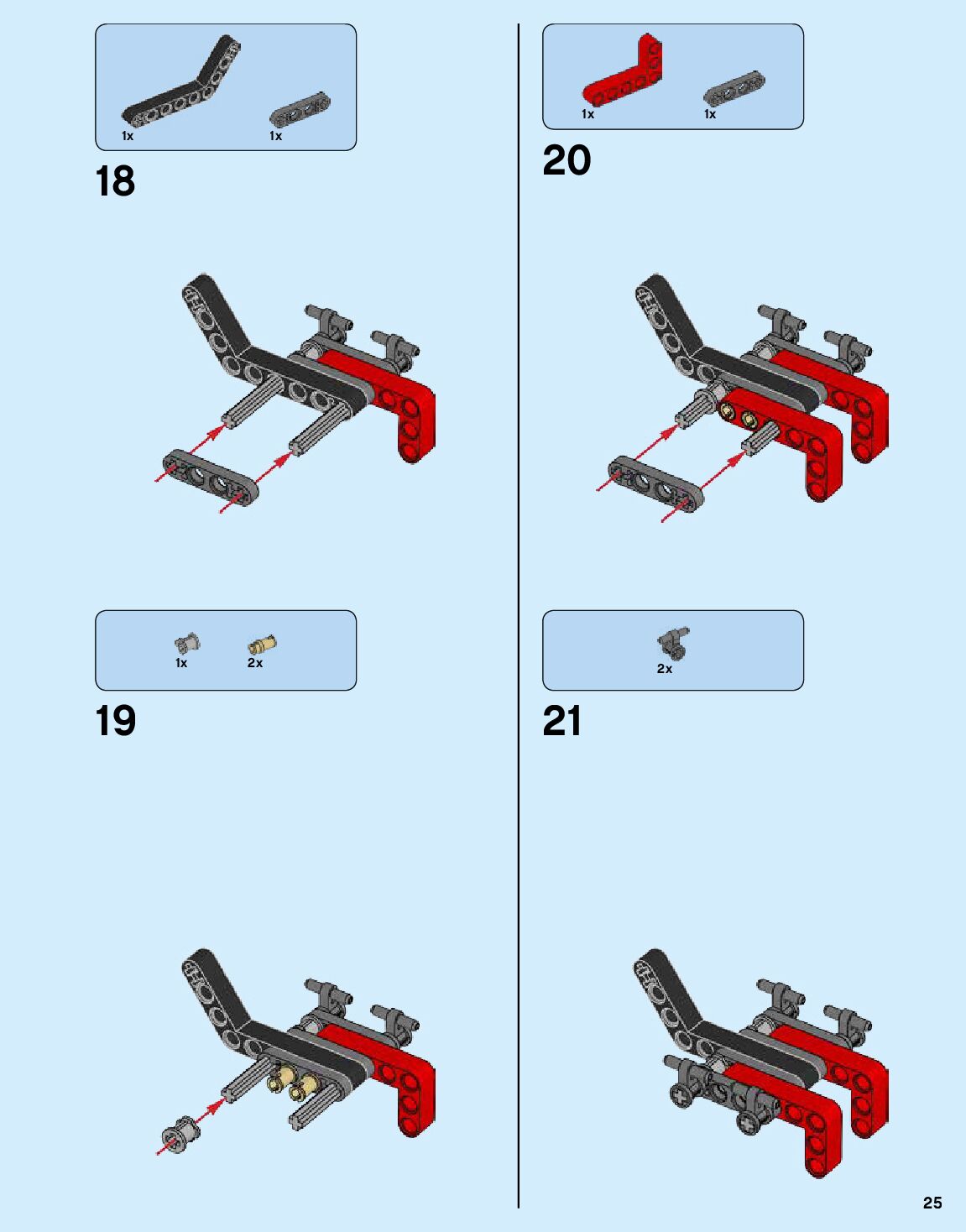 1x 1x

18

1x 2x

19

1x 1x

20

2x

21

25