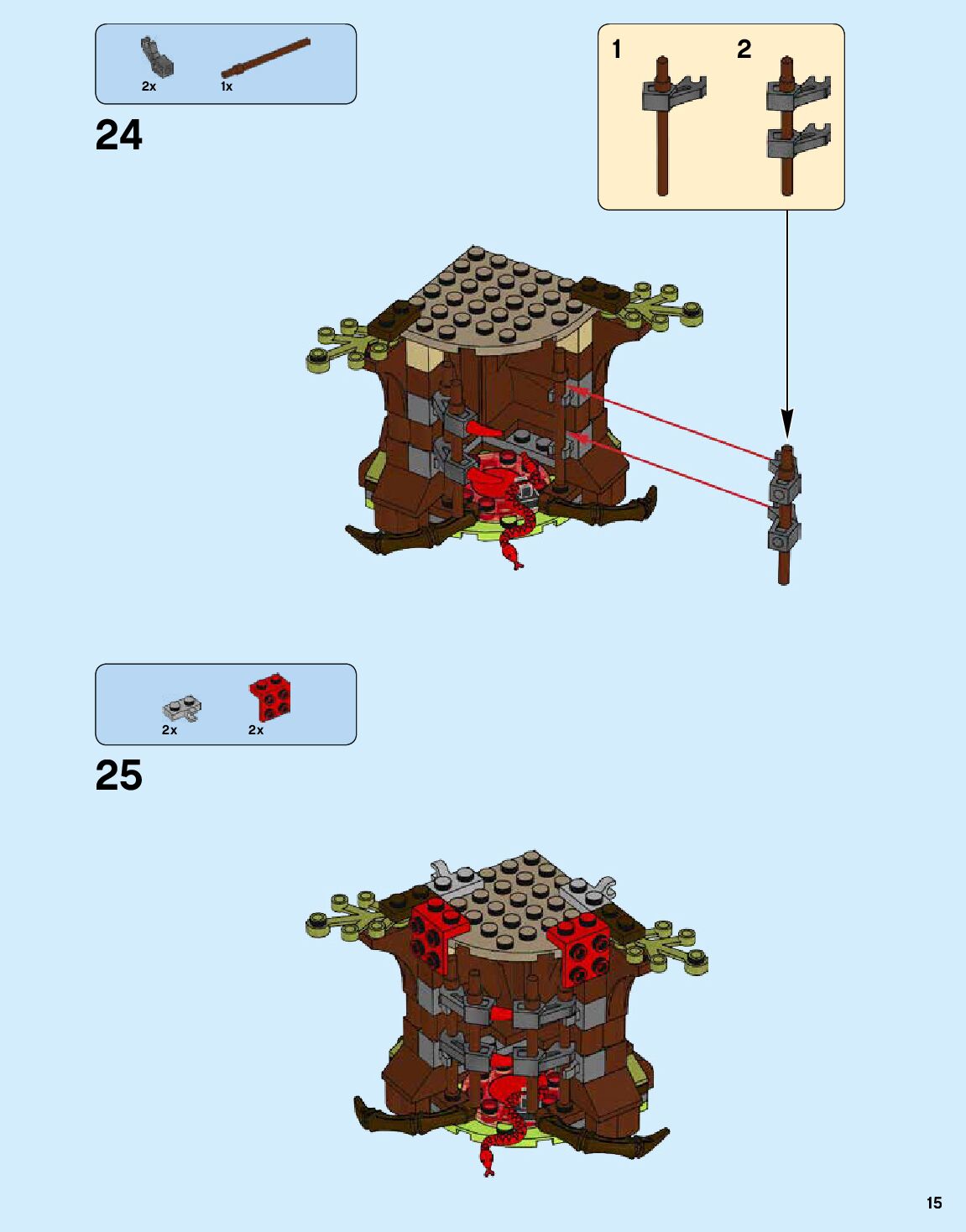 2x 1x

24

1 2

2x 2x

25

15