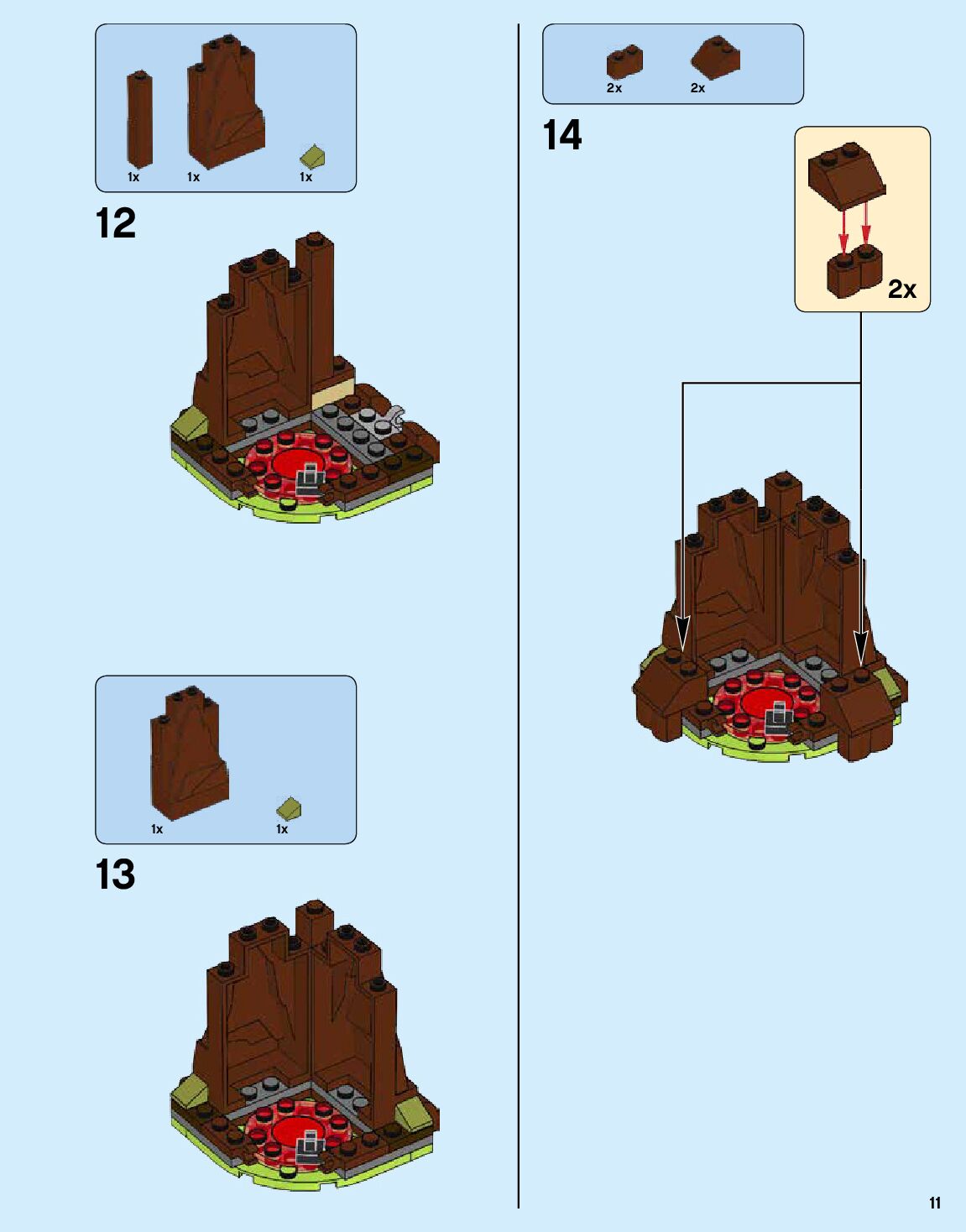 1x 1x 1x

12

1x 1x

13

2x 2x

14

2x

11