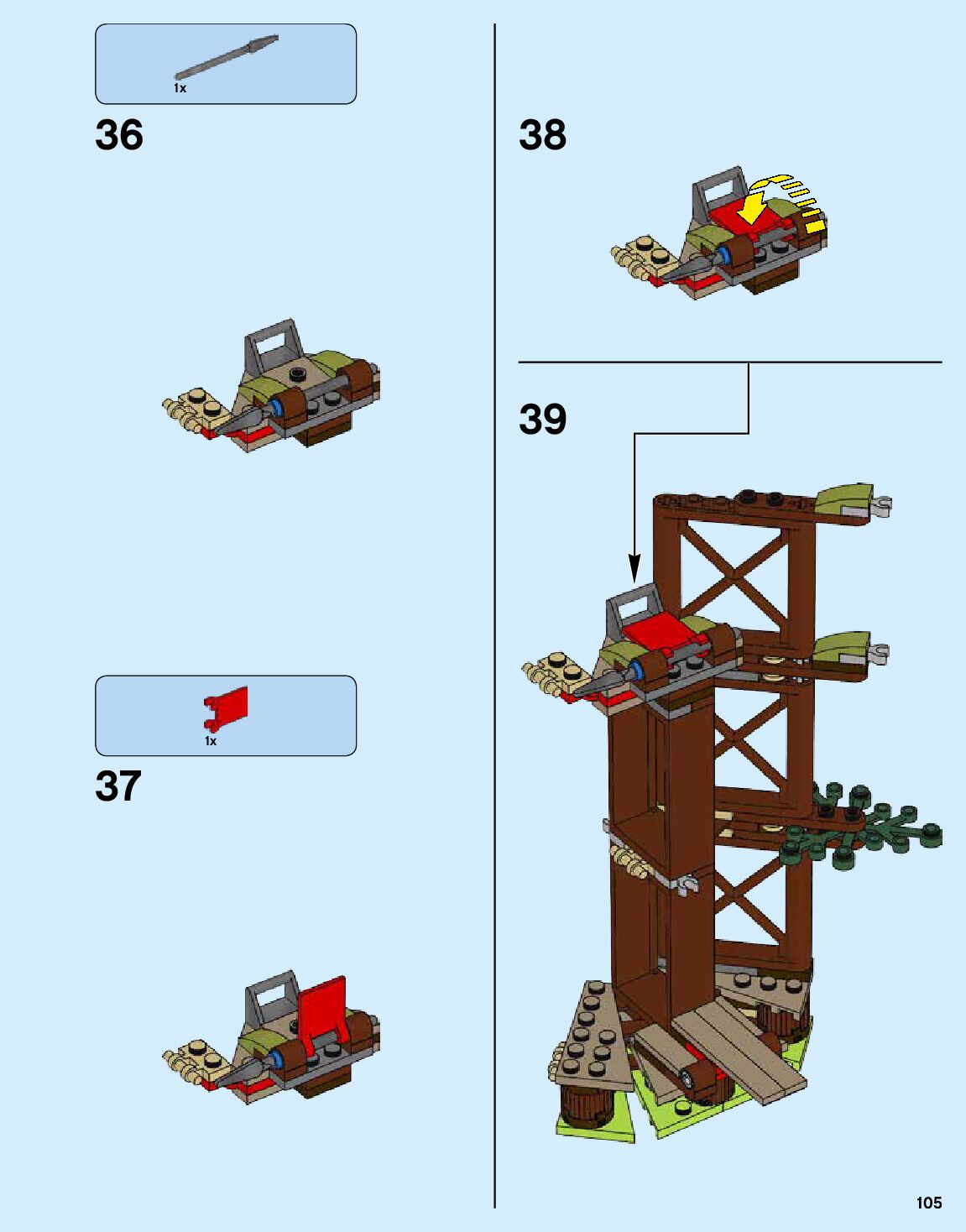 1x

36

1x

37

38

39

105