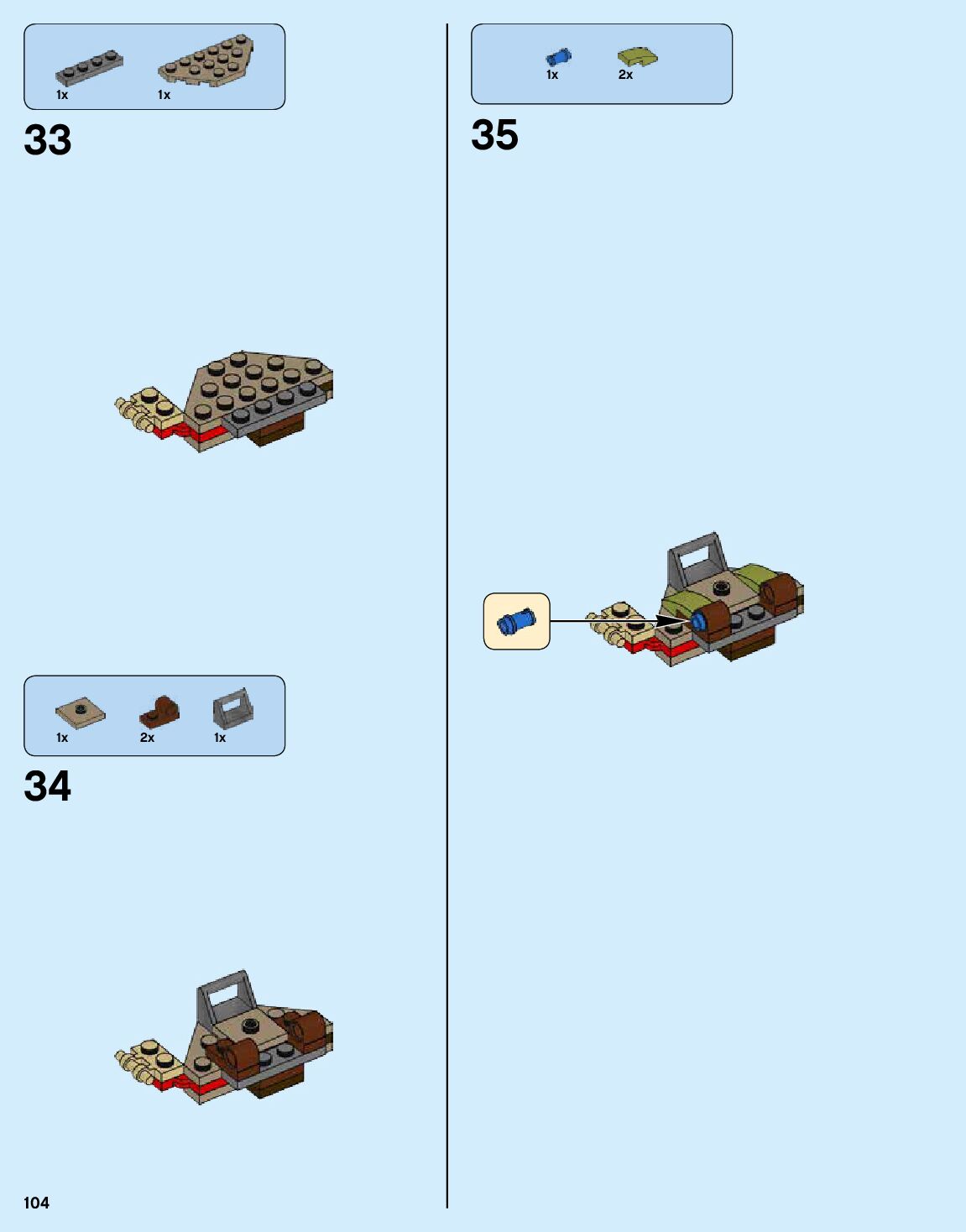 1x 1x

33

1x 2x 1x

34

104

1x 2x

35