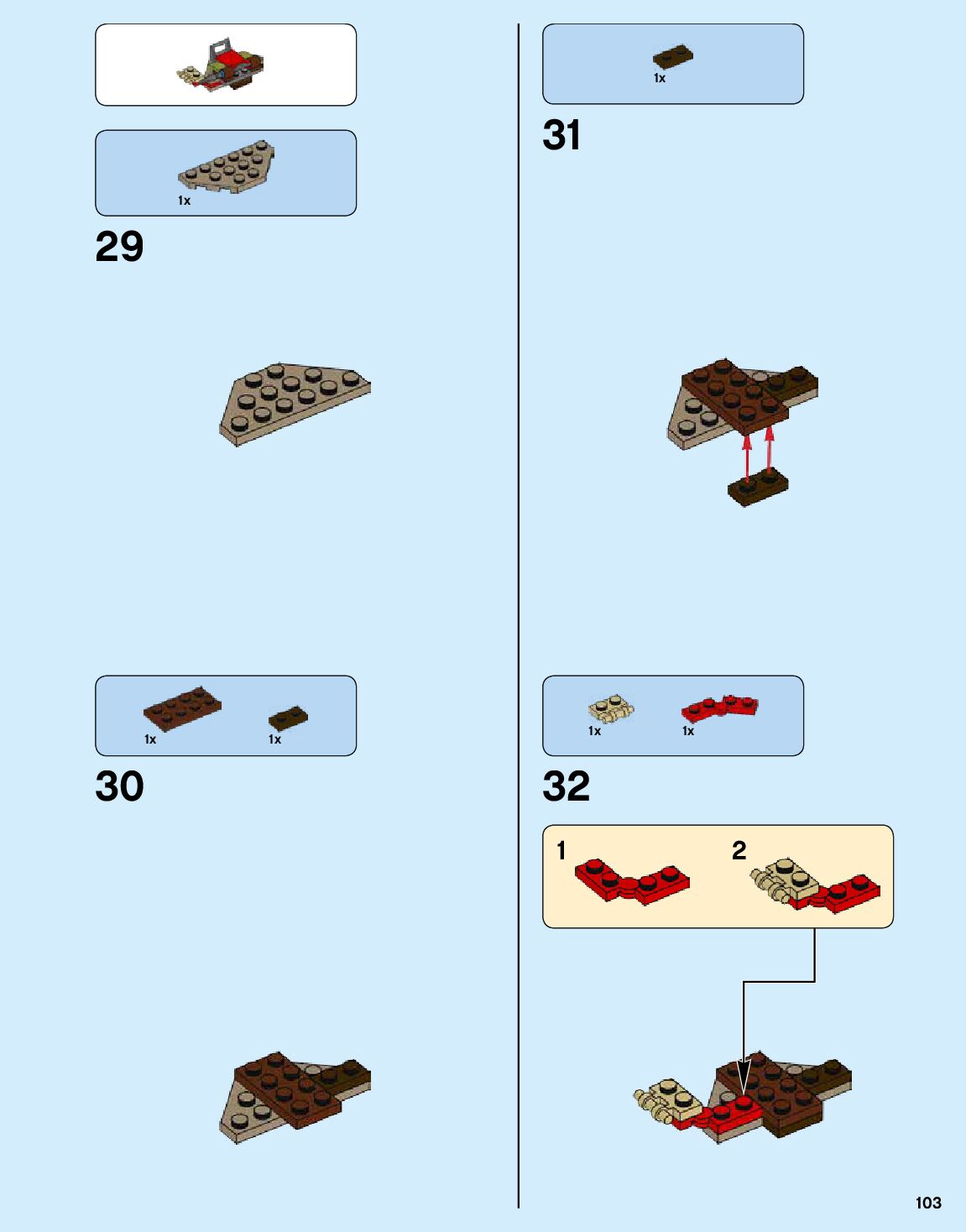 1x

29

1x 1x

30

1x

31

1x 1x

32

1

2

103