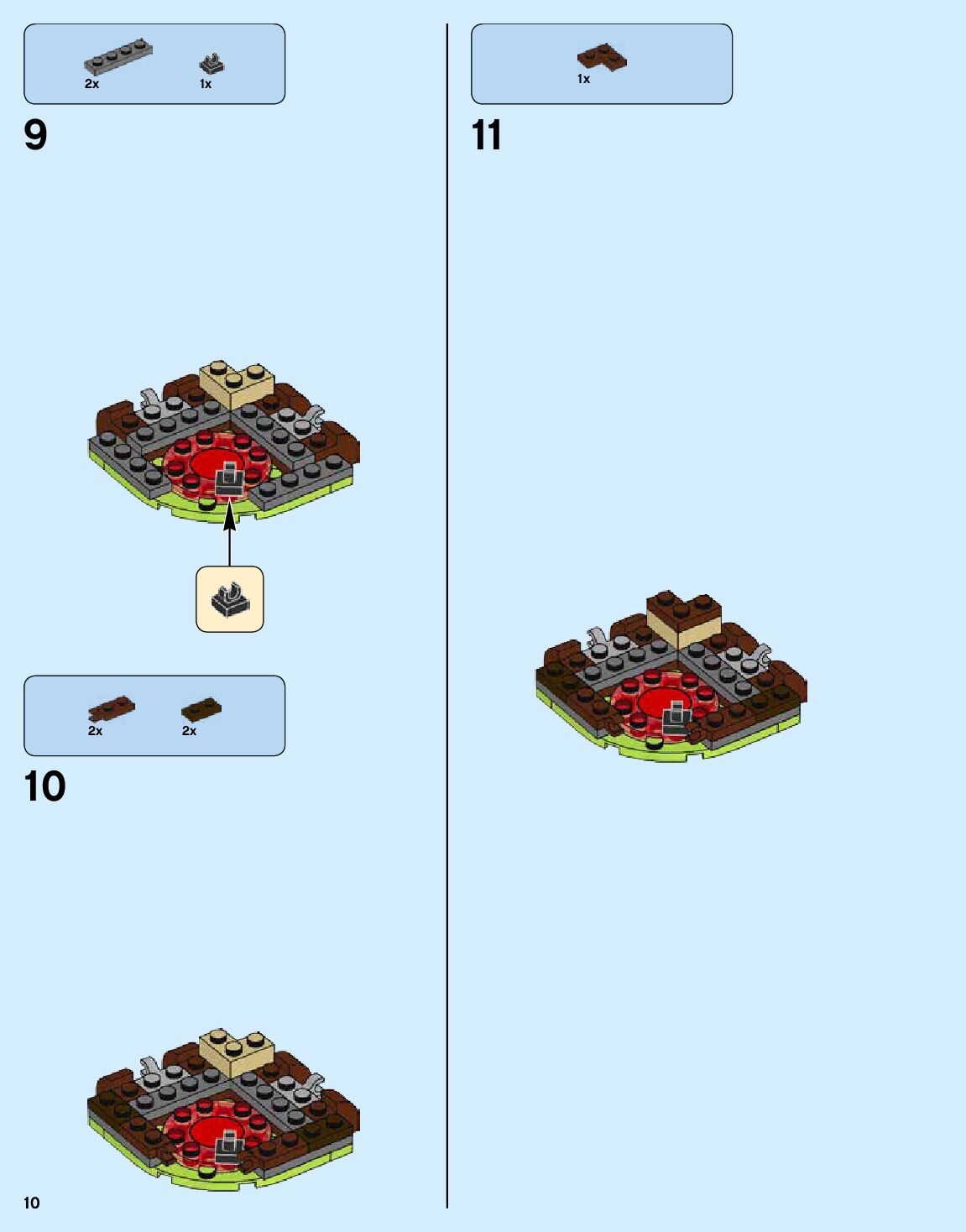 2x 1x

9

2x 2x

10

10

1x

11