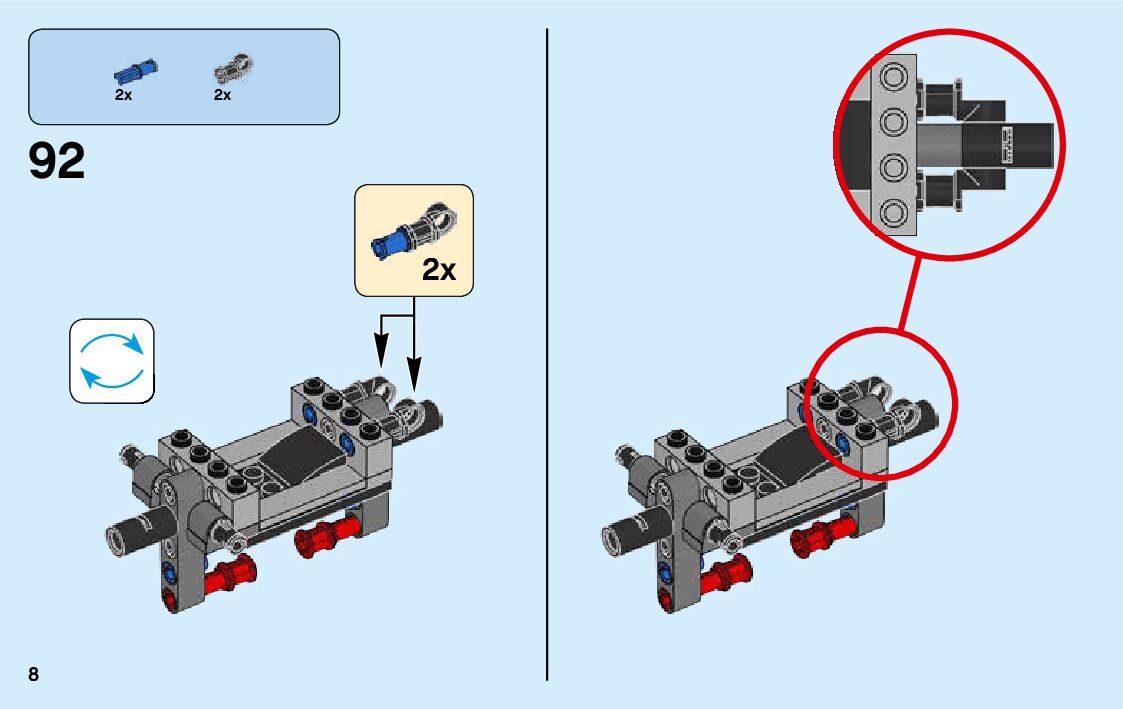 2x
2x

92

2x

8